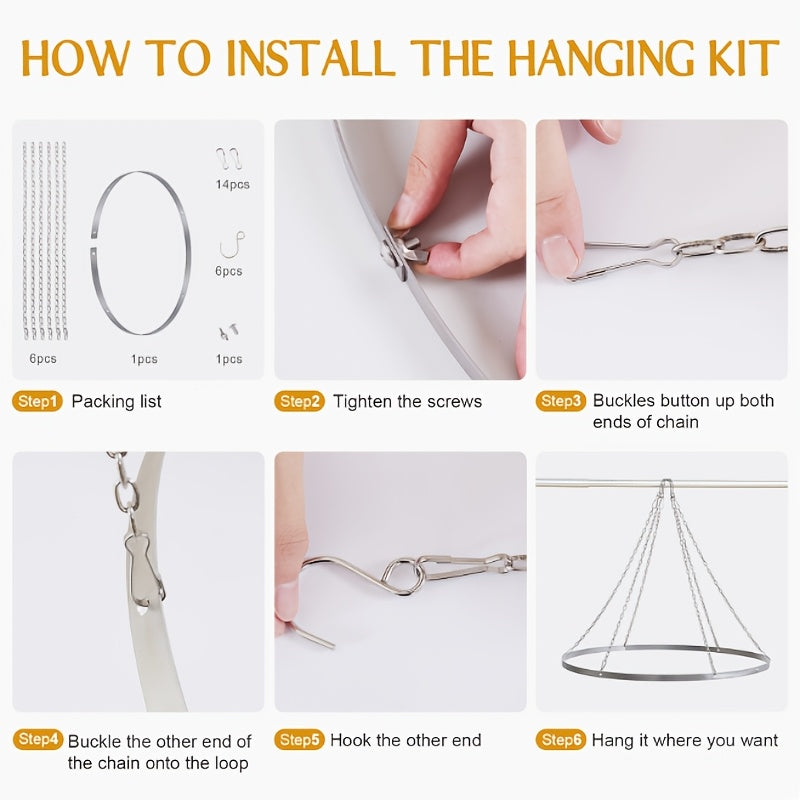 HOW TO INSTALL THE HANGING KIT

14pcs
6pcs
6pcs
1pcs
1pcs

Step1 Packing list

Step2 Tighten the screws

Step3 Buckles button up both ends of chain

Step4 Buckle the other end of the chain onto the loop

Step5 Hook the other end

Step6 Hang it where you want