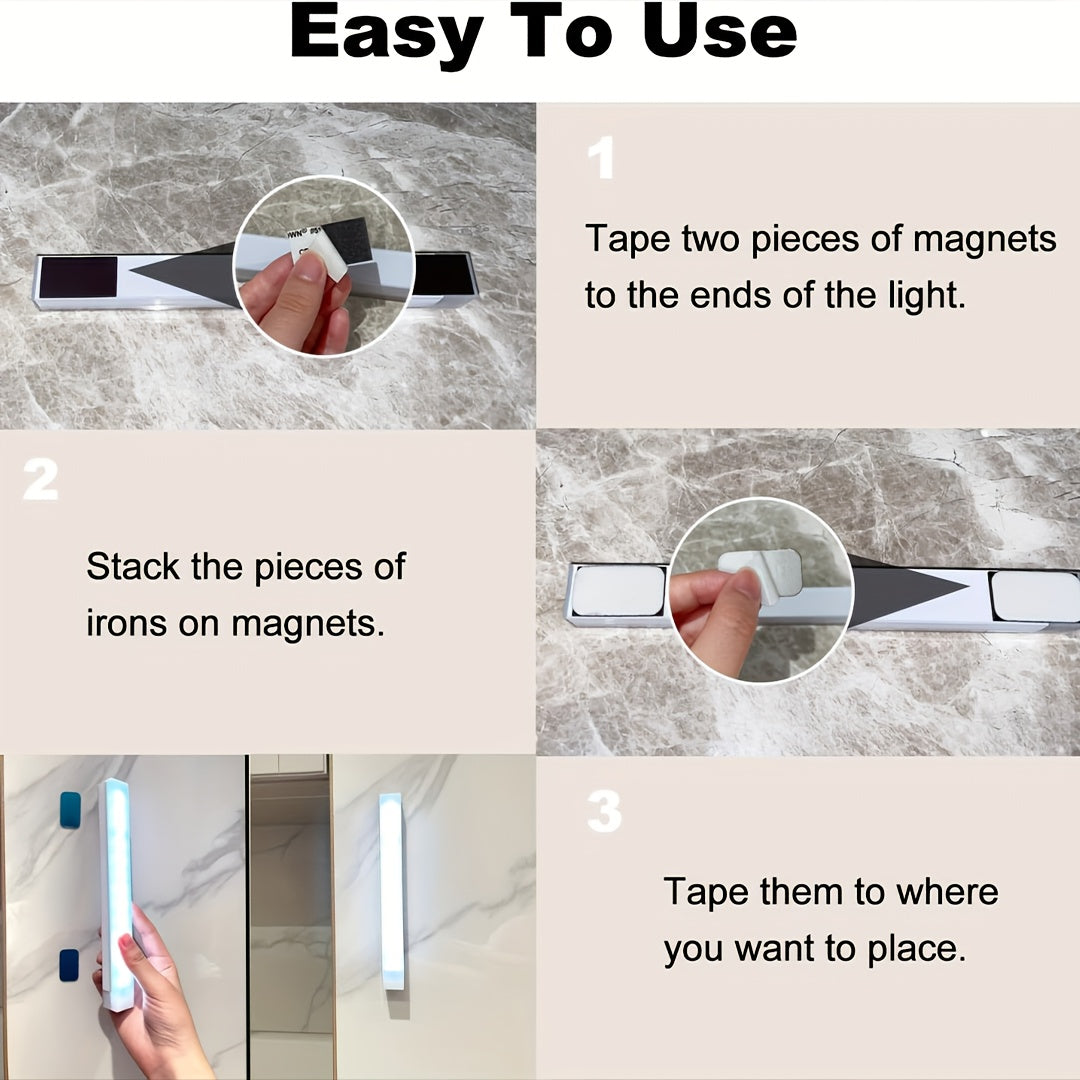 Easy To Use

1

Tape two pieces of magnets to the ends of the light.

2

Stack the pieces of irons on magnets.

3

Tape them to where you want to place.