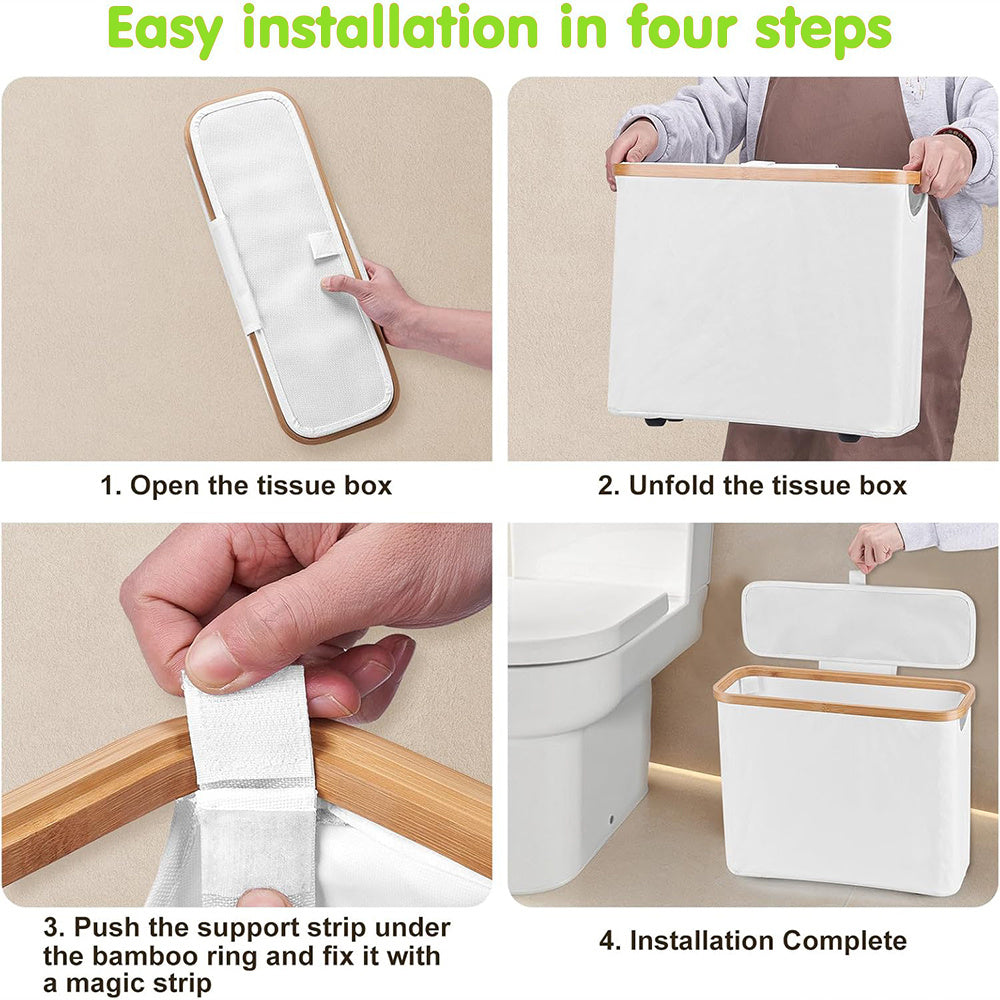 Easy installation in four steps

1. Open the tissue box

2. Unfold the tissue box

3. Push the support strip under the bamboo ring and fix it with a magic strip

4. Installation Complete