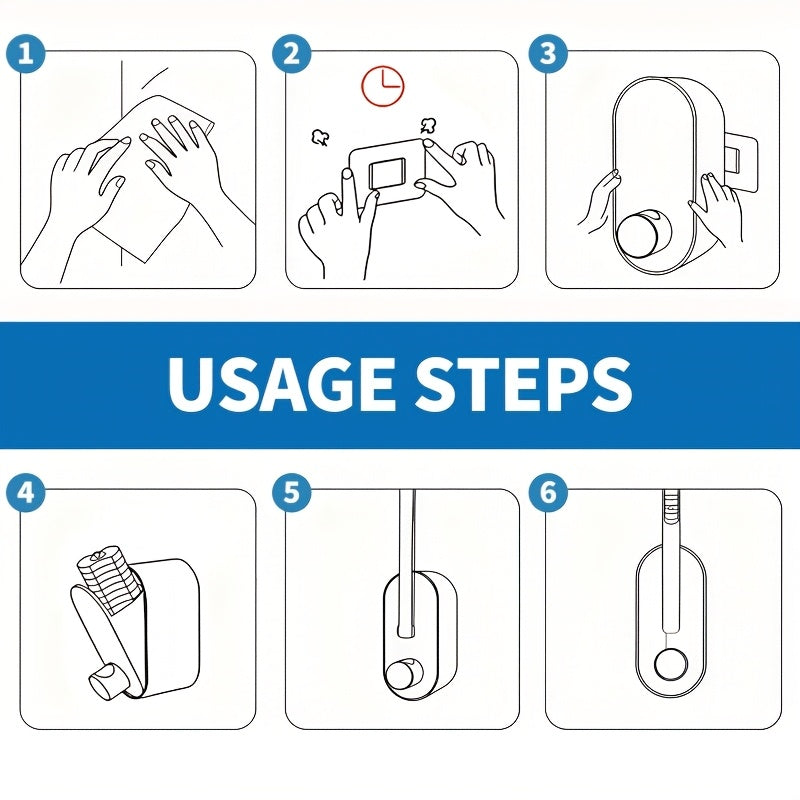 1

2

3

USAGE STEPS

4

5

6