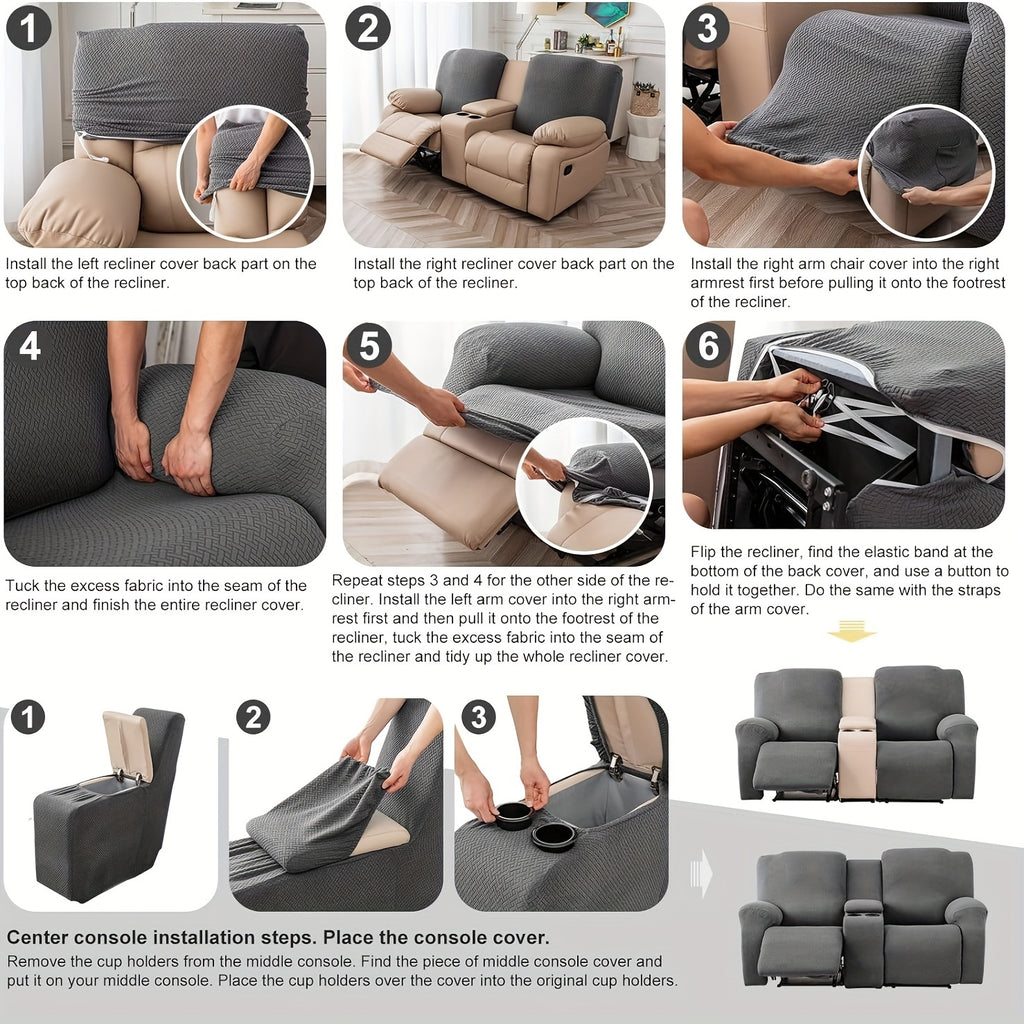 1

Install the left recliner cover back part on the top back of the recliner.

2

Install the right recliner cover back part on the top back of the recliner.

3

Install the right arm chair cover into the right armrest first before pulling it onto the footrest of the recliner.

4

Tuck the excess fabric into the seam of the recliner and finish the entire recliner cover.

5

Repeat steps 3 and 4 for the other side of the recliner. Install the left arm cover into the right armrest first and then pull it onto the footrest of the recliner, tuck the excess fabric into the seam of the recliner and tidy up the whole recliner cover.

6

Flip the recliner, find the elastic band at the bottom of the back cover, and use a button to hold it together. Do the same with the straps of the arm cover.

1

2

3

Center console installation steps. Place the console cover.

Remove the cup holders from the middle console. Find the piece of middle console cover and put it on your middle console. Place the cup holders over the cover into the original cup holders.