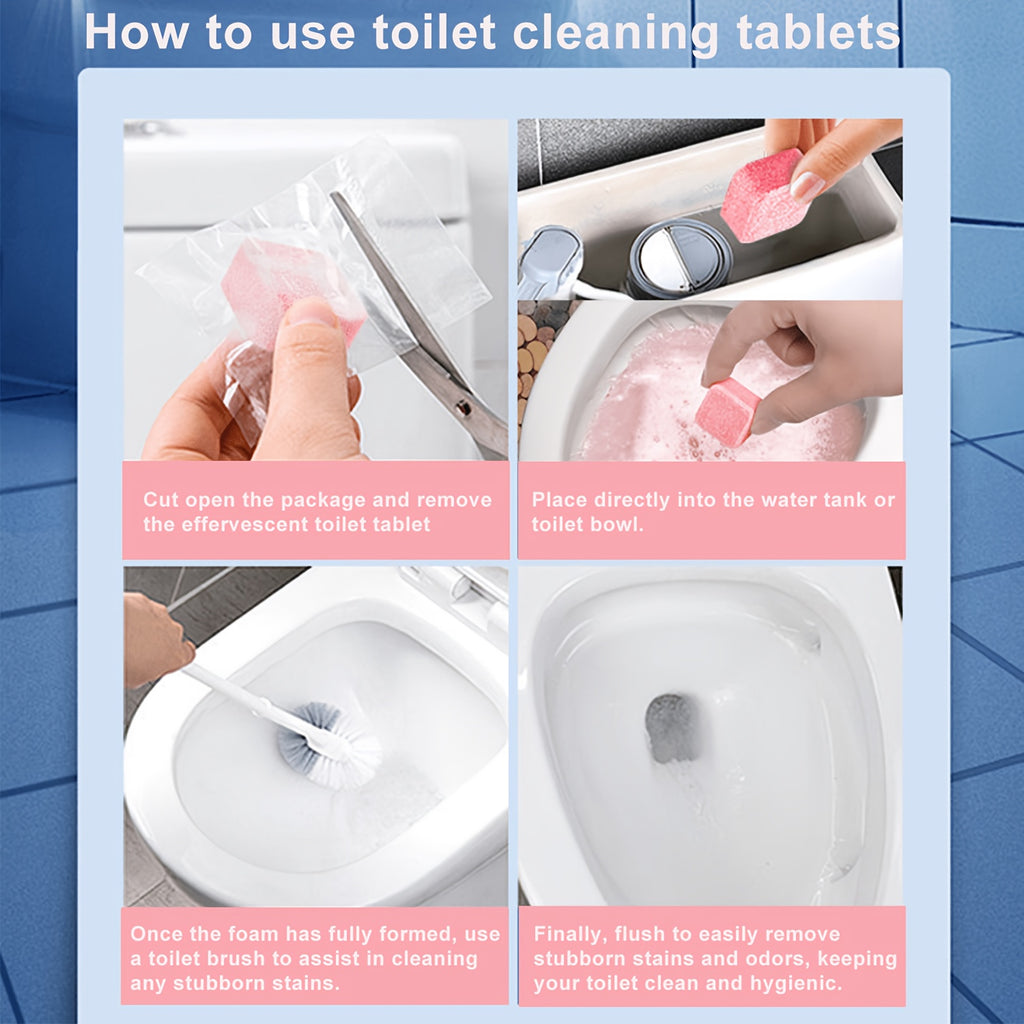 How to use toilet cleaning tablets

Cut open the package and remove the effervescent toilet tablet

Place directly into the water tank or toilet bowl.

Once the foam has fully formed, use a toilet brush to assist in cleaning any stubborn stains.

Finally, flush to easily remove stubborn stains and odors, keeping your toilet clean and hygienic.