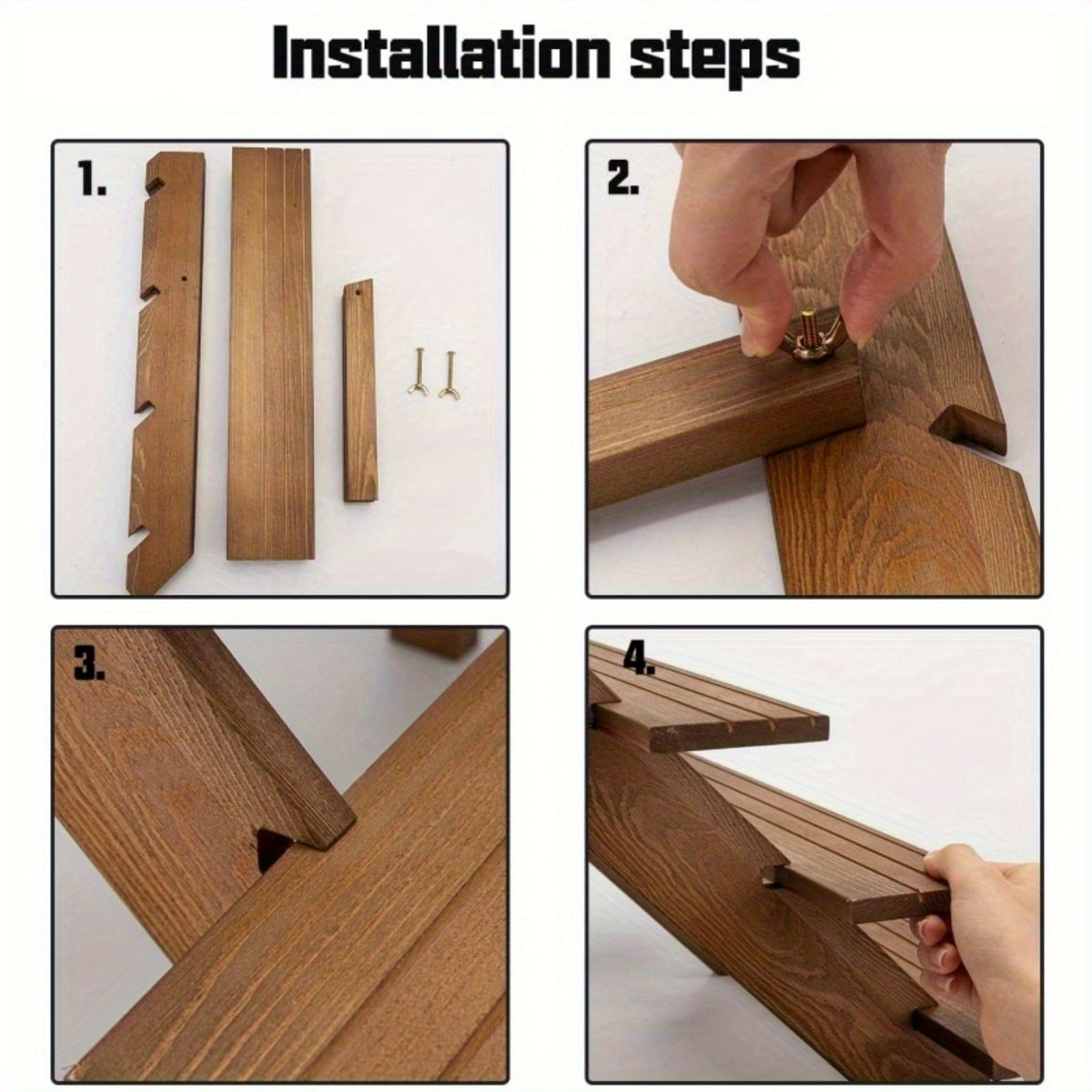 Installation steps

1.

2.

3.

4.