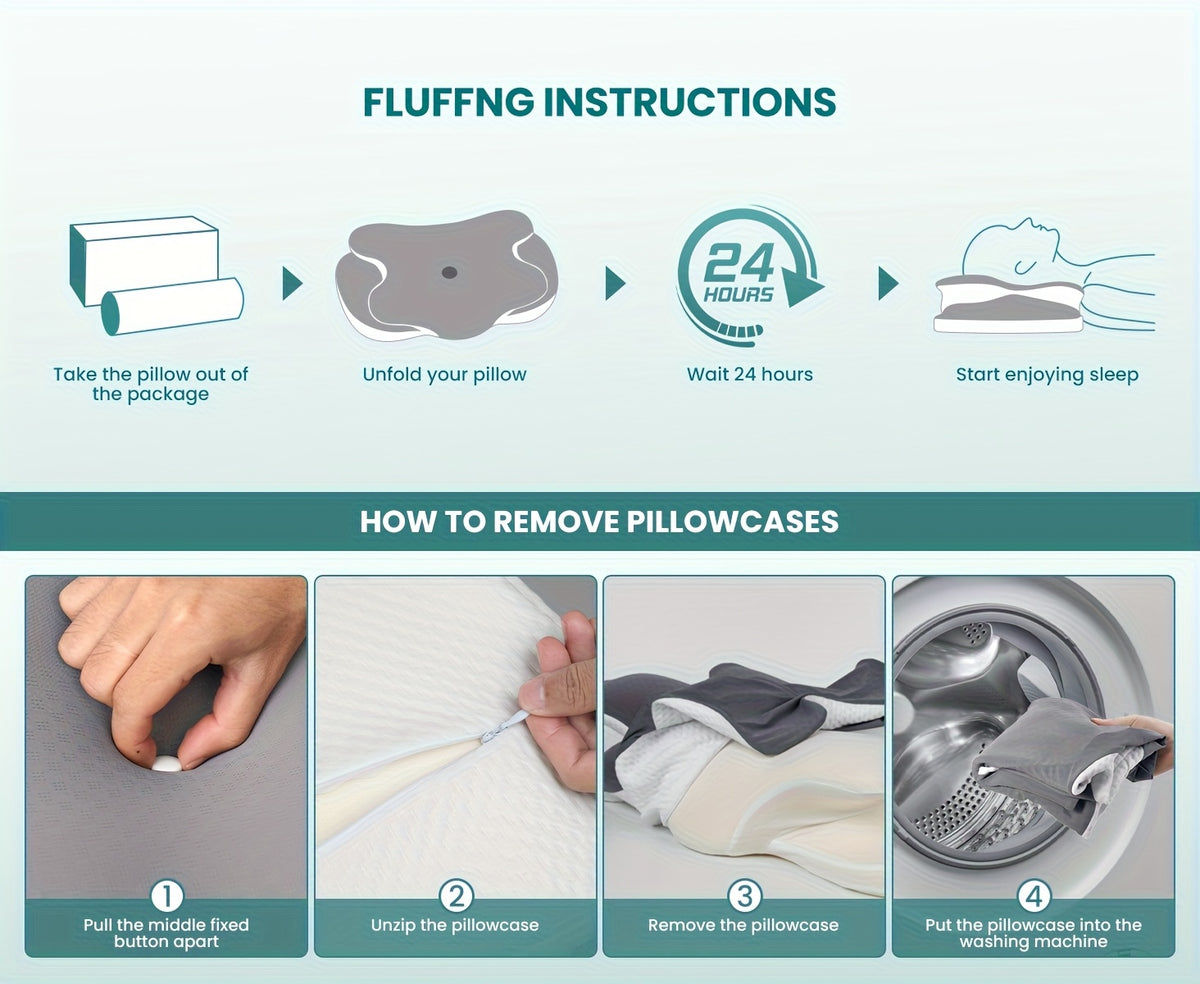 FLUFFNG INSTRUCTIONS

Take the pillow out of the package

Unfold your pillow

24 HOURS

Wait 24 hours

Start enjoying sleep

HOW TO REMOVE PILLOWCASES

1 Pull the middle fixed button apart

2 Unzip the pillowcase

3 Remove the pillowcase

4 Put the pillowcase into the washing machine