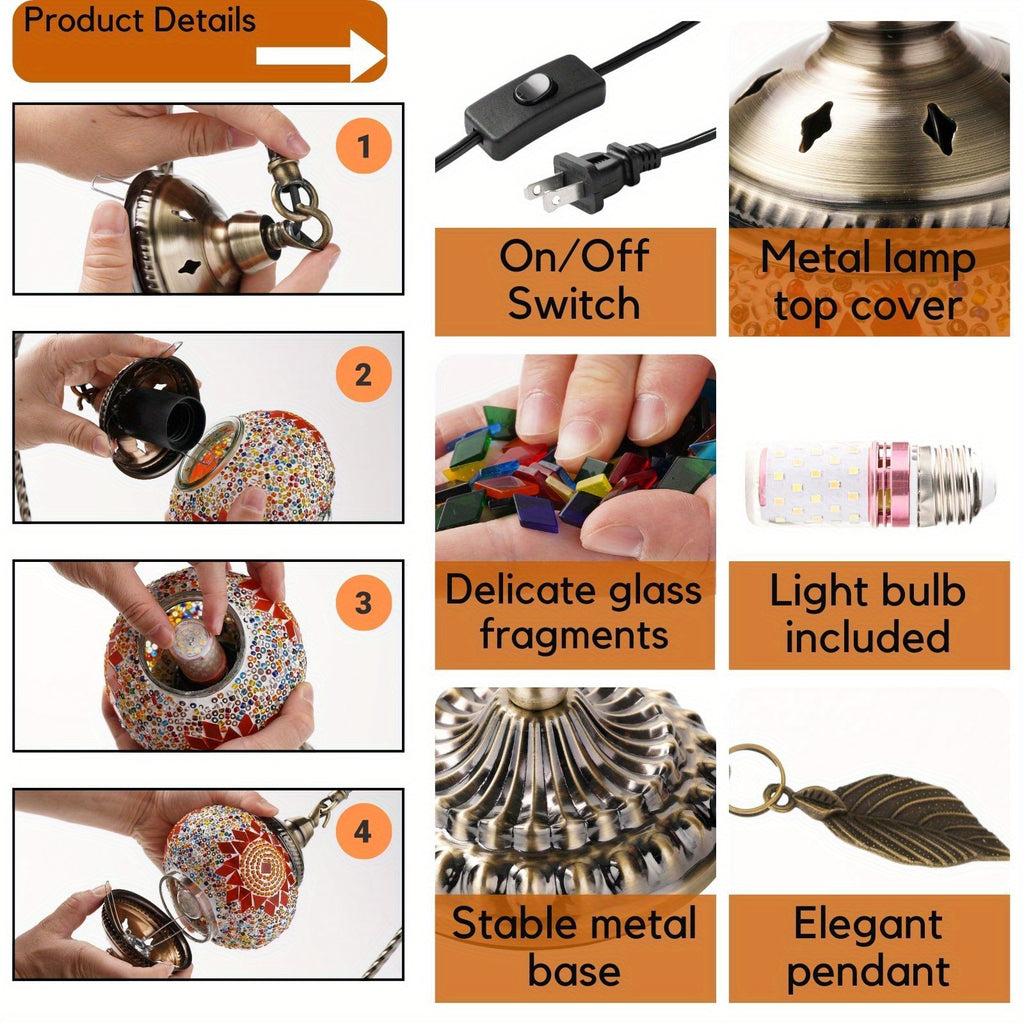 Product Details

1

2

3

4

On/Off Switch

Metal lamp top cover

Delicate glass fragments

Light bulb included

Stable metal base

Elegant pendant