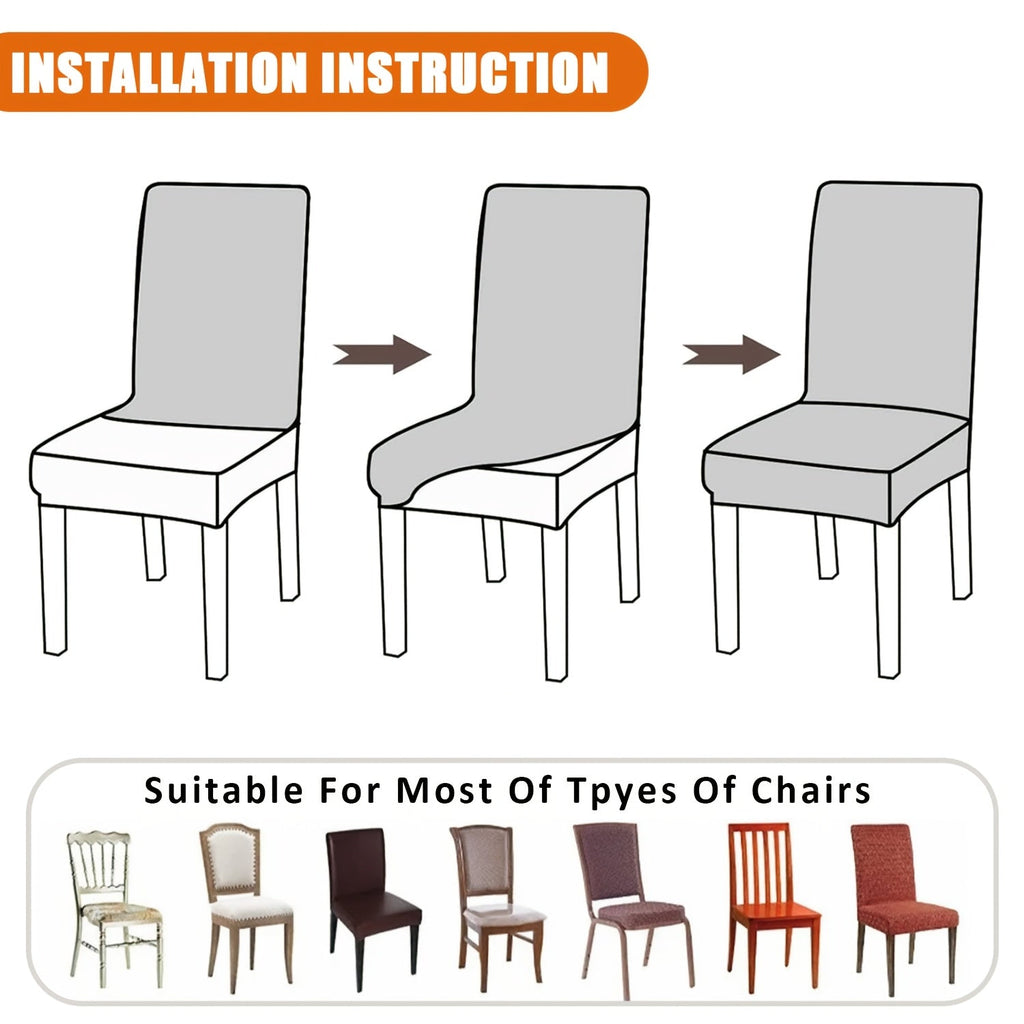 INSTALLATION INSTRUCTION

Suitable For Most Of Tpyes Of Chairs