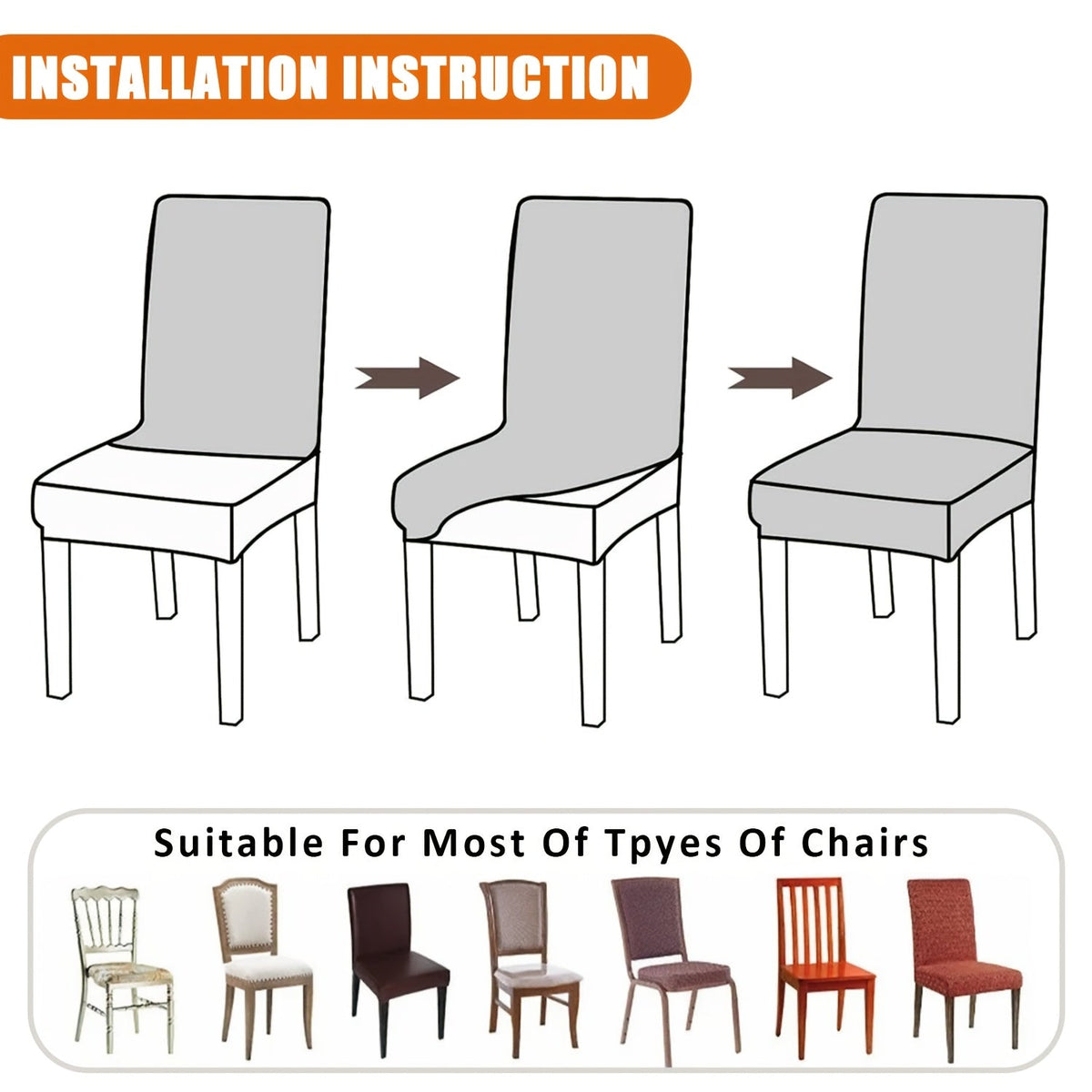 INSTALLATION INSTRUCTION

Suitable For Most Of Tpyes Of Chairs