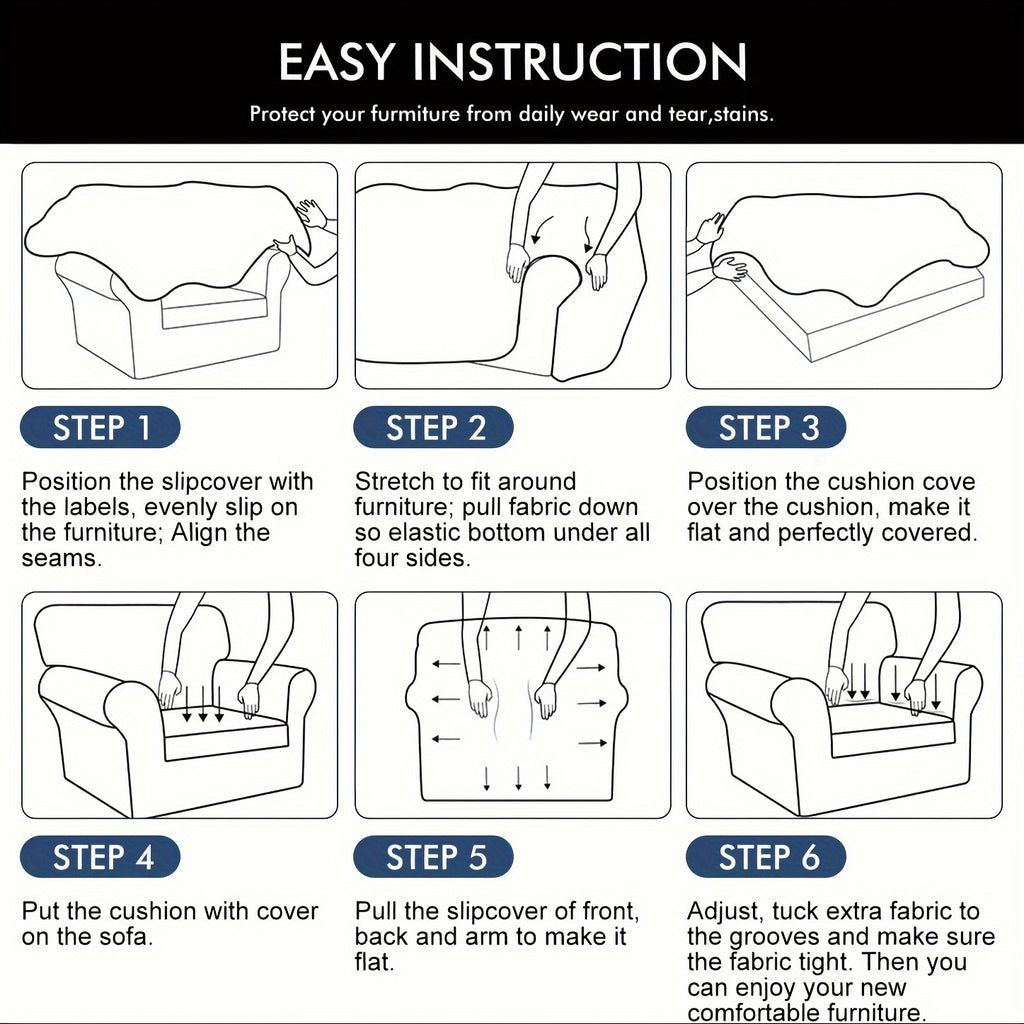 EASY INSTRUCTION

Protect your furmiture from daily wear and tear,stains.

STEP 1

Position the slipcover with the labels, evenly slip on the furniture; Align the seams.

STEP 2

Stretch to fit around furniture; pull fabric down so elastic bottom under all four sides.

STEP 3

Position the cushion cove over the cushion, make it flat and perfectly covered.

STEP 4

Put the cushion with cover on the sofa.

STEP 5

Pull the slipcover of front, back and arm to make it flat.

STEP 6

Adjust, tuck extra fabric to the grooves and make sure the fabric tight. Then you can enjoy your new comfortable furniture.