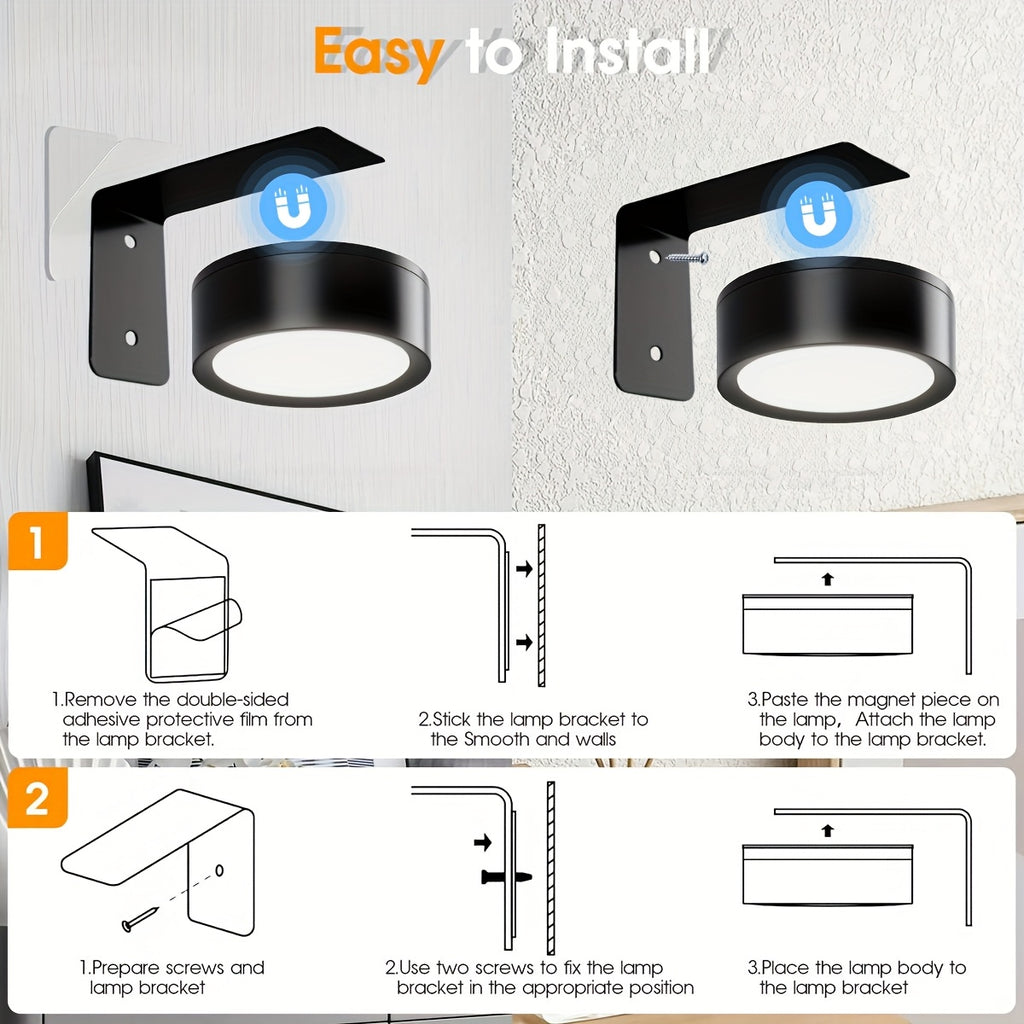 Easy to Install

1

1.Remove the double-sided adhesive protective film from the lamp bracket.

2.Stick the lamp bracket to the Smooth and walls

3.Paste the magnet piece on the lamp, Attach the lamp body to the lamp bracket.

2

1.Prepare screws and lamp bracket

2.Use two screws to fix the lamp bracket in the appropriate position

3.Place the lamp body to the lamp bracket