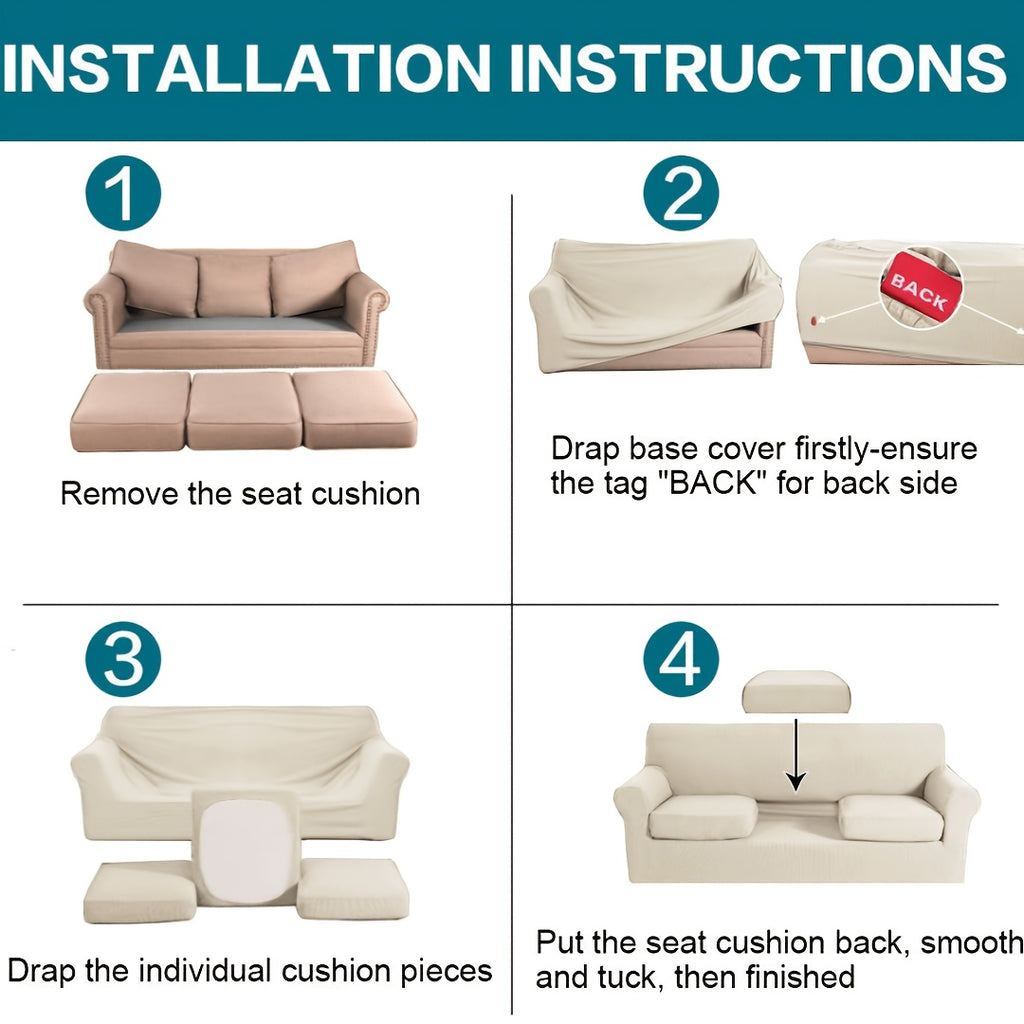 INSTALLATION INSTRUCTIONS

1

Remove the seat cushion

2

BACK

Drap base cover firstly-ensure the tag "BACK" for back side

3

Drap the individual cushion pieces

4

Put the seat cushion back, smooth and tuck, then finished