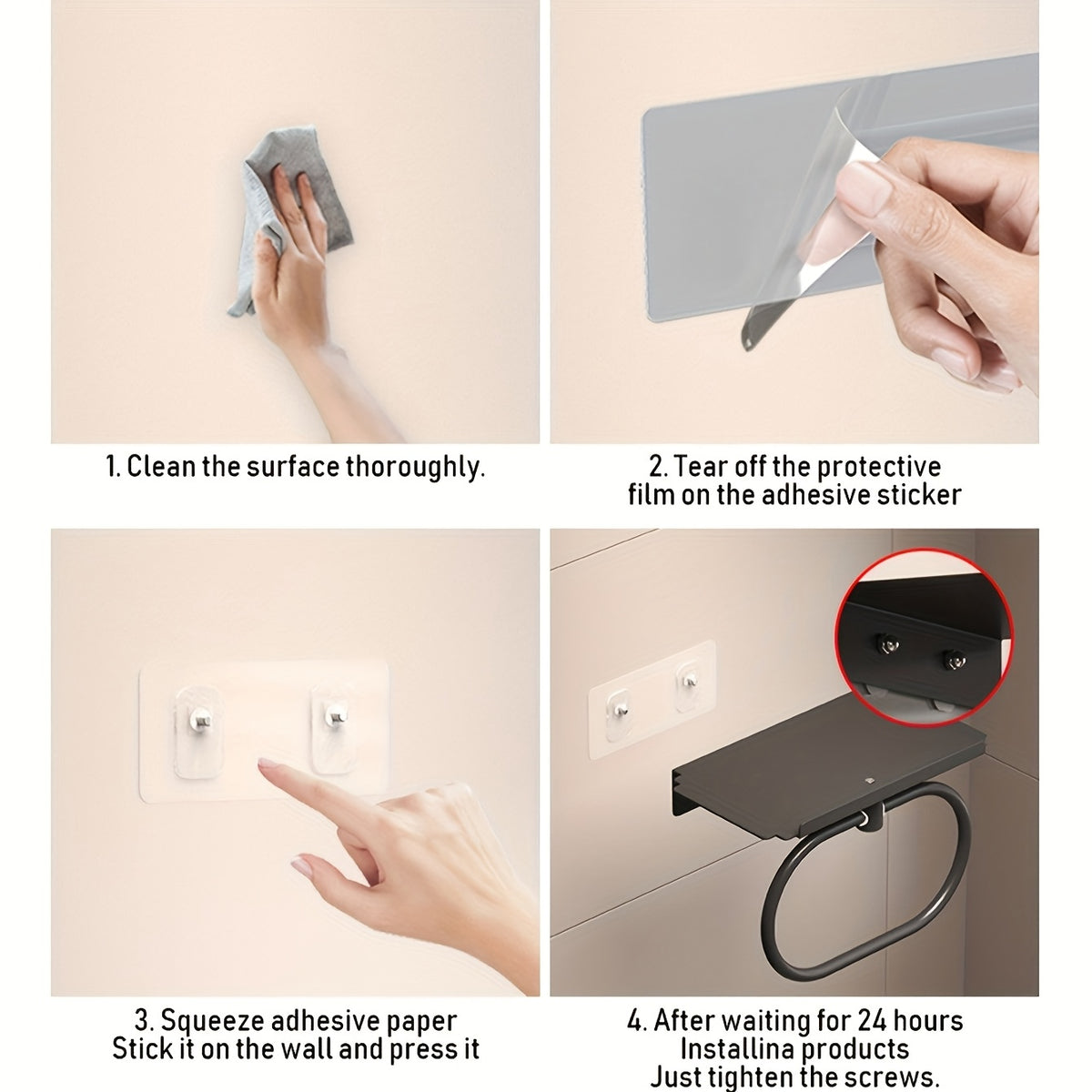 1. Clean the surface thoroughly.

2. Tear off the protective film on the adhesive sticker

3. Squeeze adhesive paper Stick it on the wall and press it

4. After waiting for 24 hours Installina products Just tighten the screws.