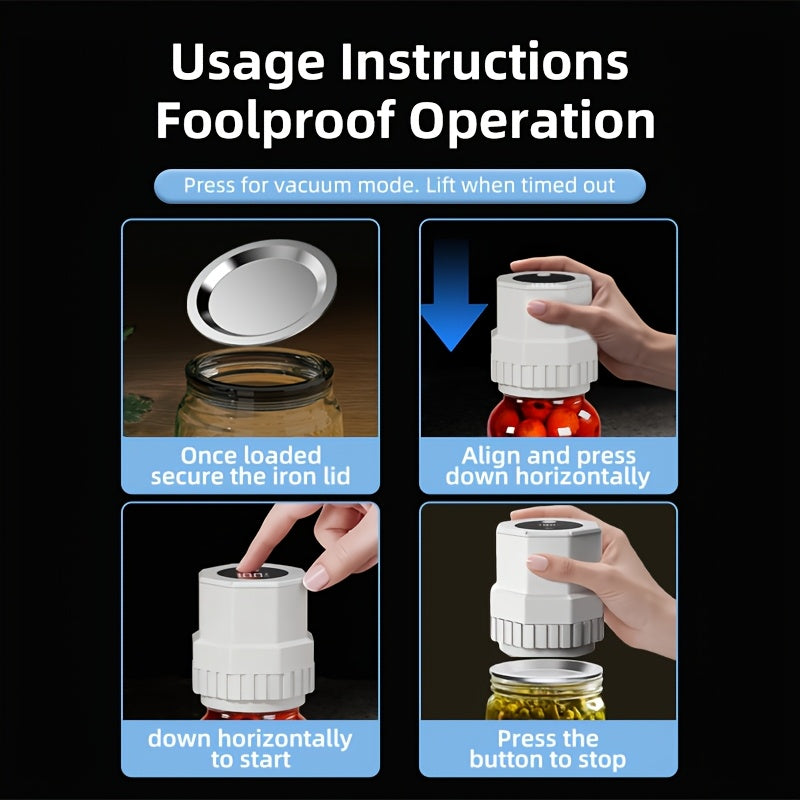 Usage Instructions
Foolproof Operation

Press for vacuum mode. Lift when timed out

Once loaded secure the iron lid

Align and press down horizontally

down horizontally to start

Press the button to stop