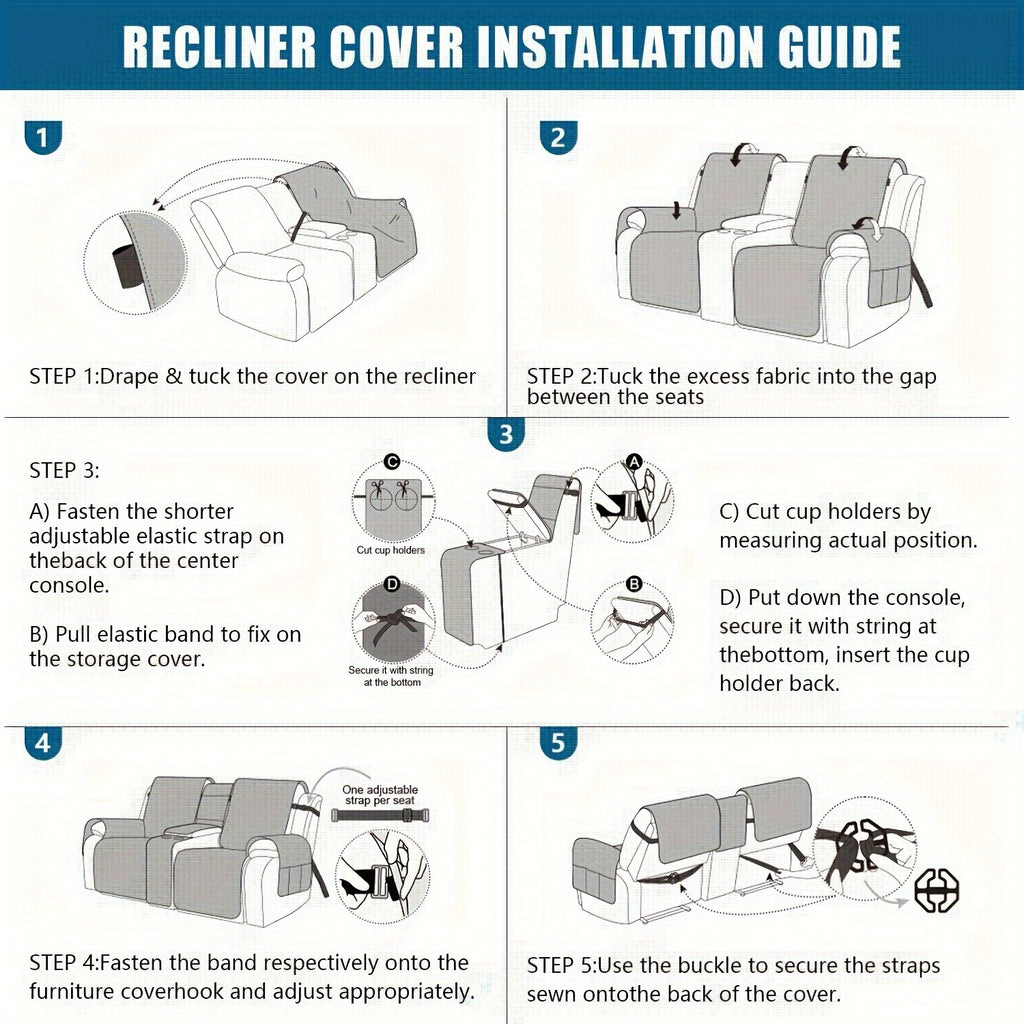 RECLINER COVER INSTALLATION GUIDE

1

STEP 1:Drape & tuck the cover on the recliner

2

STEP 2:Tuck the excess fabric into the gap between the seats

3

STEP 3:

A) Fasten the shorter adjustable elastic strap on theback of the center console.

B) Pull elastic band to fix on the storage cover.

C

Cut cup holders

D

Secure it with string at the bottom

A

B

C) Cut cup holders by measuring actual position.

D) Put down the console, secure it with string at thebottom, insert the cup holder back.

4

One adjustable strap per seat

STEP 4:Fasten the band respectively onto the furniture coverhook and adjust appropriately.

5

STEP 5:Use the buckle to secure the straps sewn ontothe back of the cover.