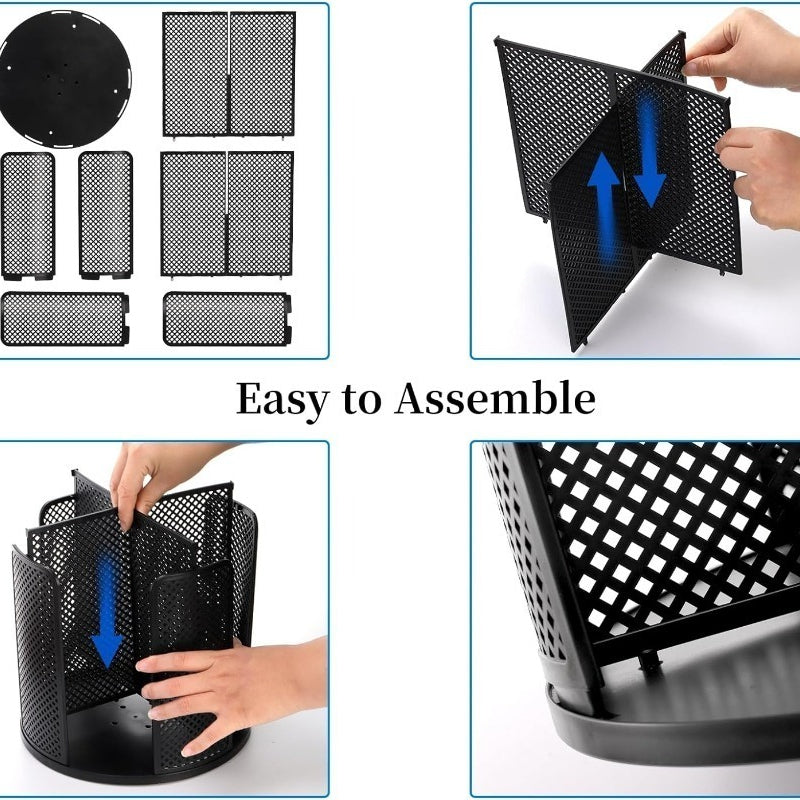 Easy to Assemble