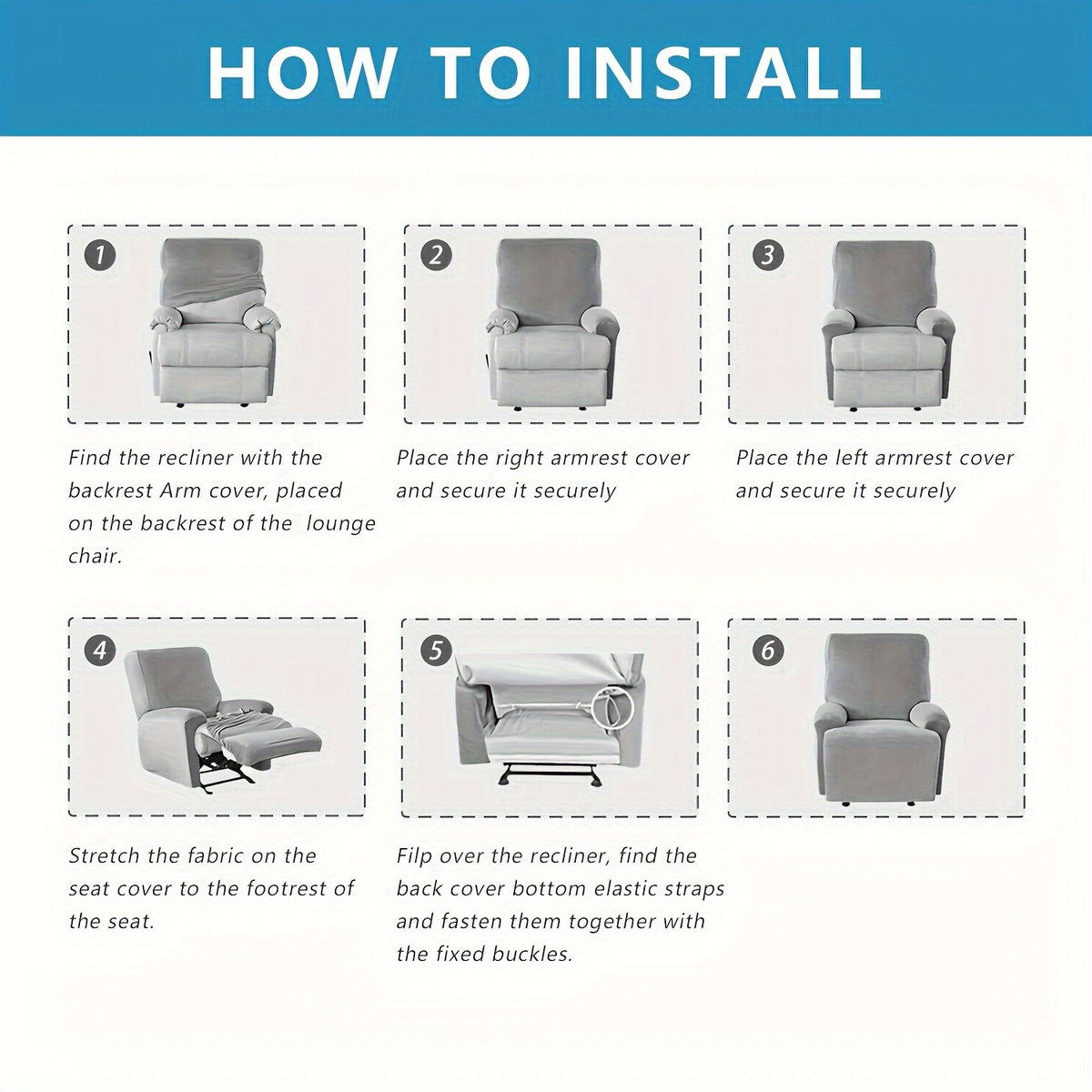 HOW TO INSTALL

1

Find the recliner with the backrest Arm cover, placed on the backrest of the lounge chair.

2

Place the right armrest cover and secure it securely

3

Place the left armrest cover and secure it securely

4

Stretch the fabric on the seat cover to the footrest of the seat.

5

Filp over the recliner, find the back cover bottom elastic straps and fasten them together with the fixed buckles.

6