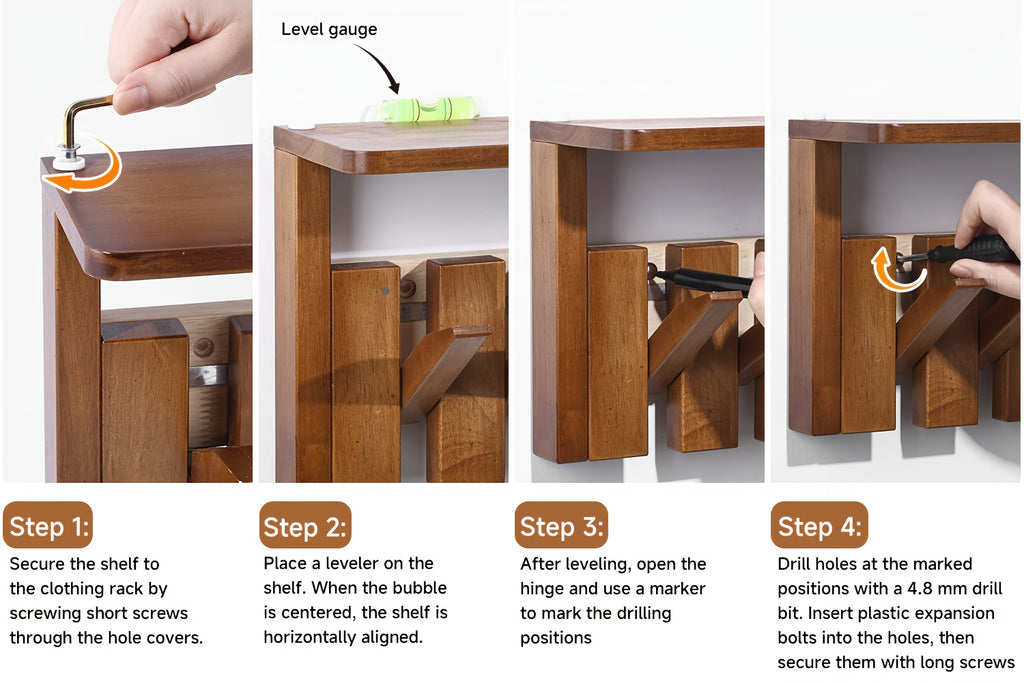 Level gauge

Step 1:
Secure the shelf to the clothing rack by screwing short screws through the hole covers.

Step 2:
Place a leveler on the shelf. When the bubble is centered, the shelf is horizontally aligned.

Step 3:
After leveling, open the hinge and use a marker to mark the drilling positions

Step 4:
Drill holes at the marked positions with a 4.8 mm drill bit. Insert plastic expansion bolts into the holes, then secure them with long screws