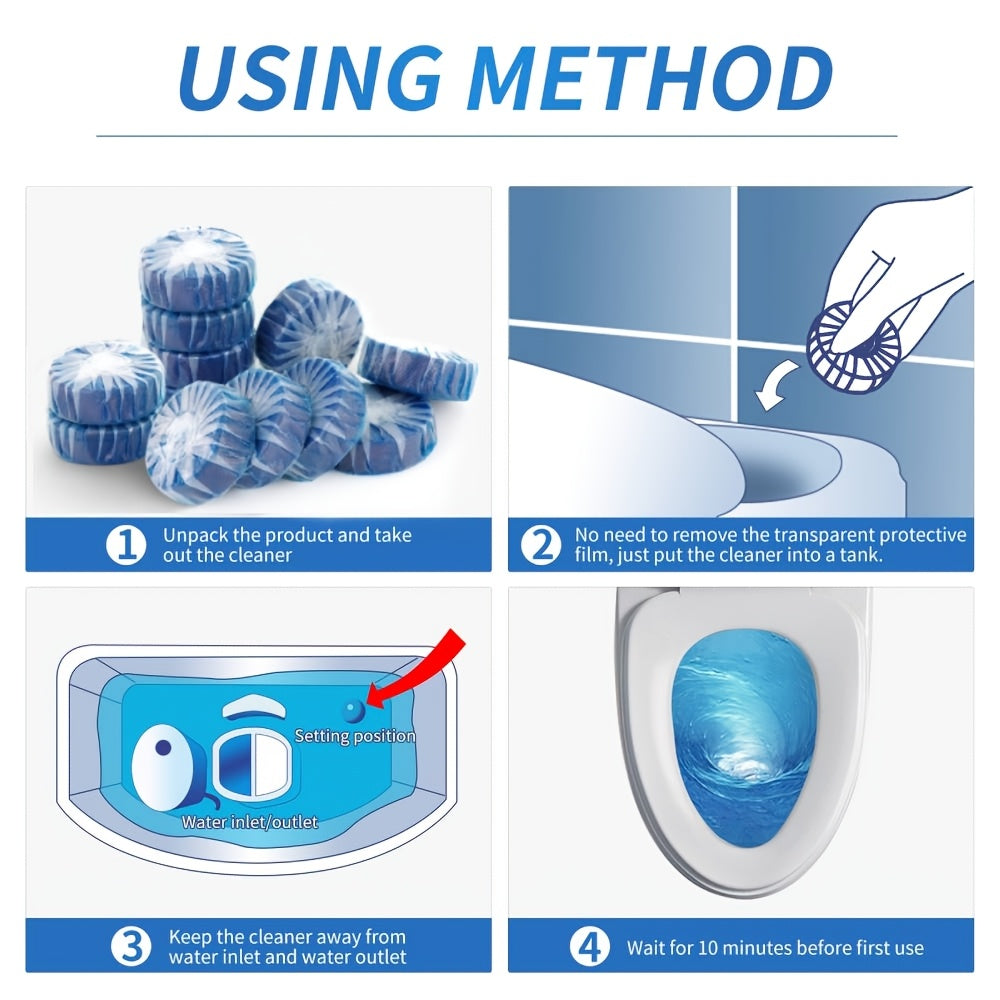 USING METHOD

1 Unpack the product and take out the cleaner

2 No need to remove the transparent protective film, just put the cleaner into a tank.

Setting position

Water inlet/outlet

3 Keep the cleaner away from water inlet and water outlet

4 Wait for 10 minutes before first use