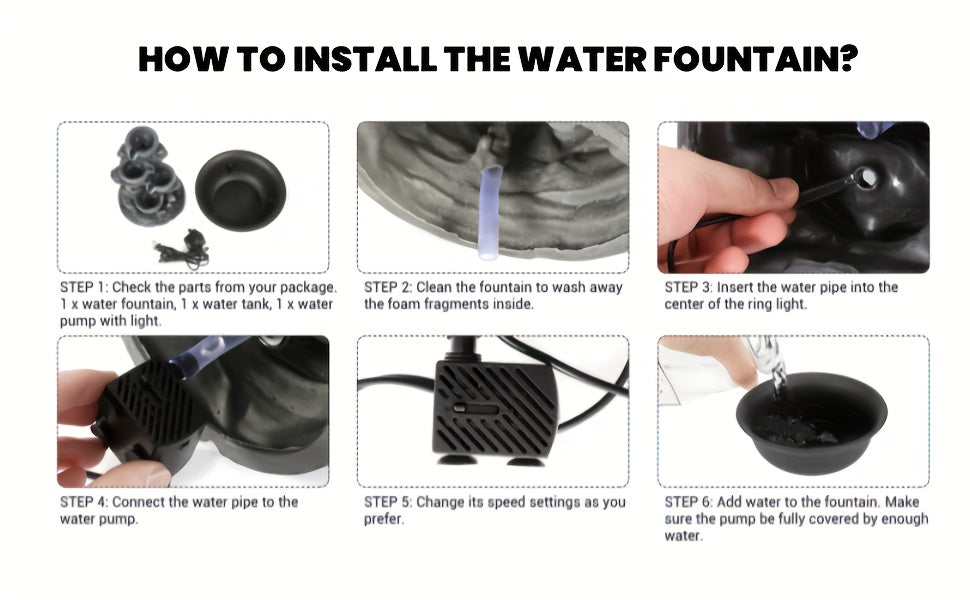 HOW TO INSTALL THE WATER FOUNTAIN?

STEP 1: Check the parts from your package. 1 x water fountain, 1 x water tank, 1 x water pump with light.

STEP 2: Clean the fountain to wash away the foam fragments inside.

STEP 3: Insert the water pipe into the center of the ring light.

STEP 4: Connect the water pipe to the water pump.

STEP 5: Change its speed settings as you prefer.

STEP 6: Add water to the fountain. Make sure the pump be fully covered by enough water.