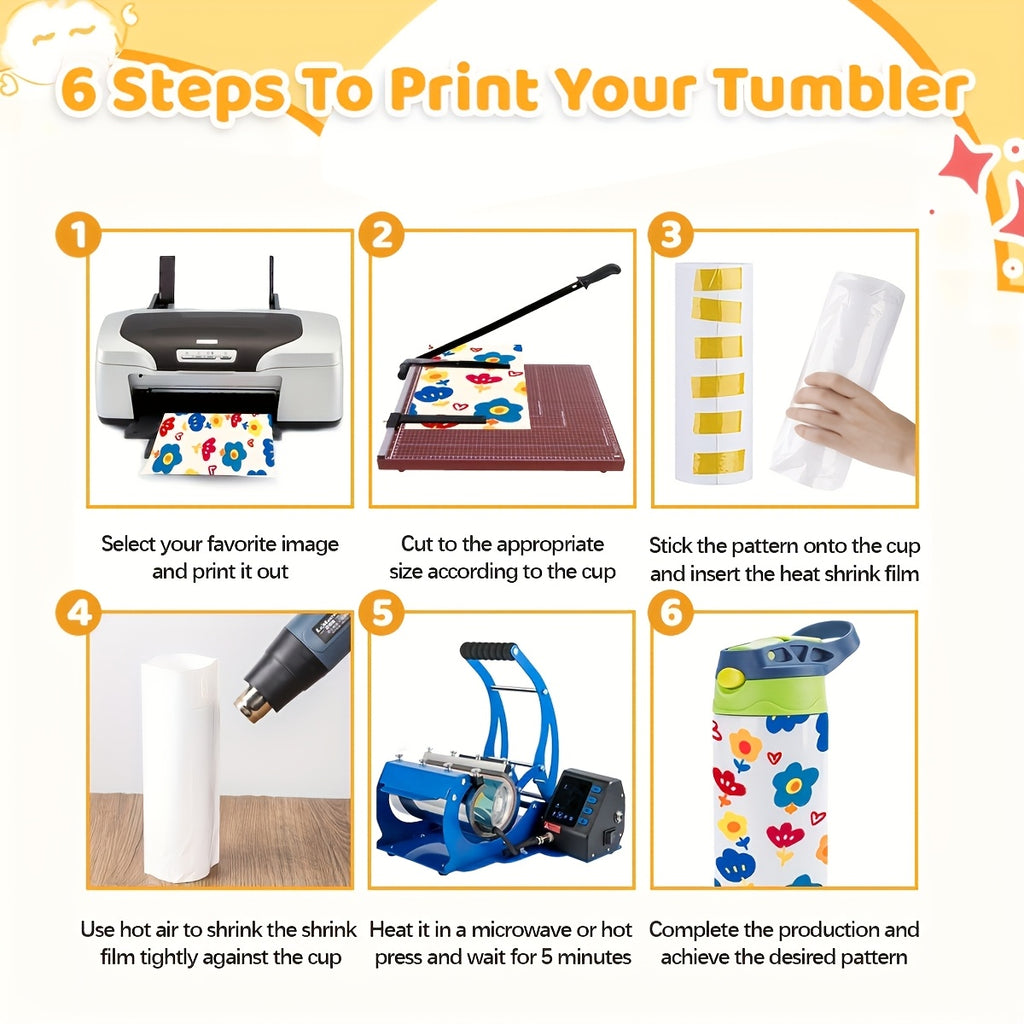 6 Steps To Print Your Tumbler

1

Select your favorite image and print it out

2

Cut to the appropriate size according to the cup

3

Stick the pattern onto the cup and insert the heat shrink film

4

Use hot air to shrink the shrink film tightly against the cup

5

Heat it in a microwave or hot press and wait for 5 minutes

6

Complete the production and achieve the desired pattern