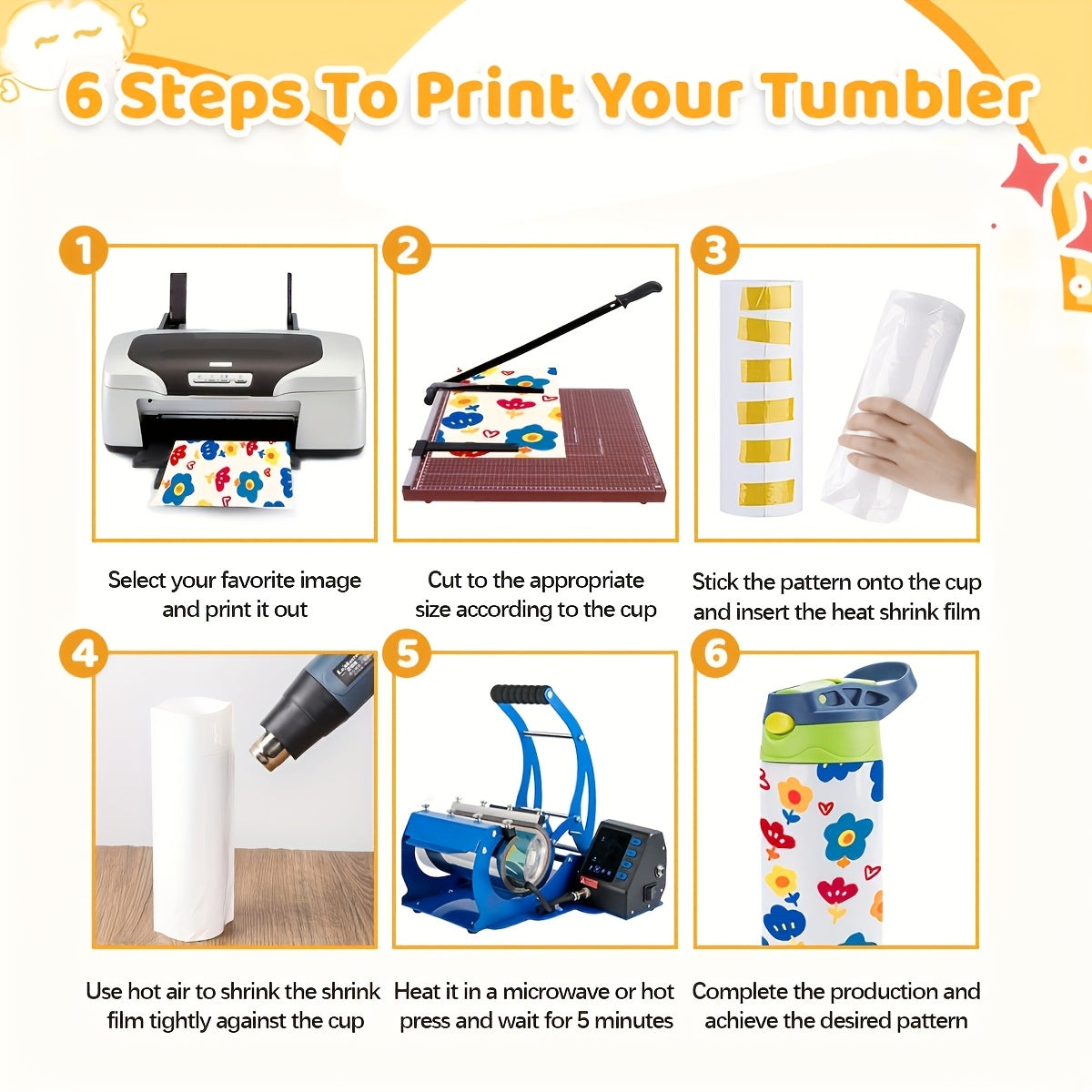 6 Steps To Print Your Tumbler

1

Select your favorite image and print it out

2

Cut to the appropriate size according to the cup

3

Stick the pattern onto the cup and insert the heat shrink film

4

Use hot air to shrink the shrink film tightly against the cup

5

Heat it in a microwave or hot press and wait for 5 minutes

6

Complete the production and achieve the desired pattern