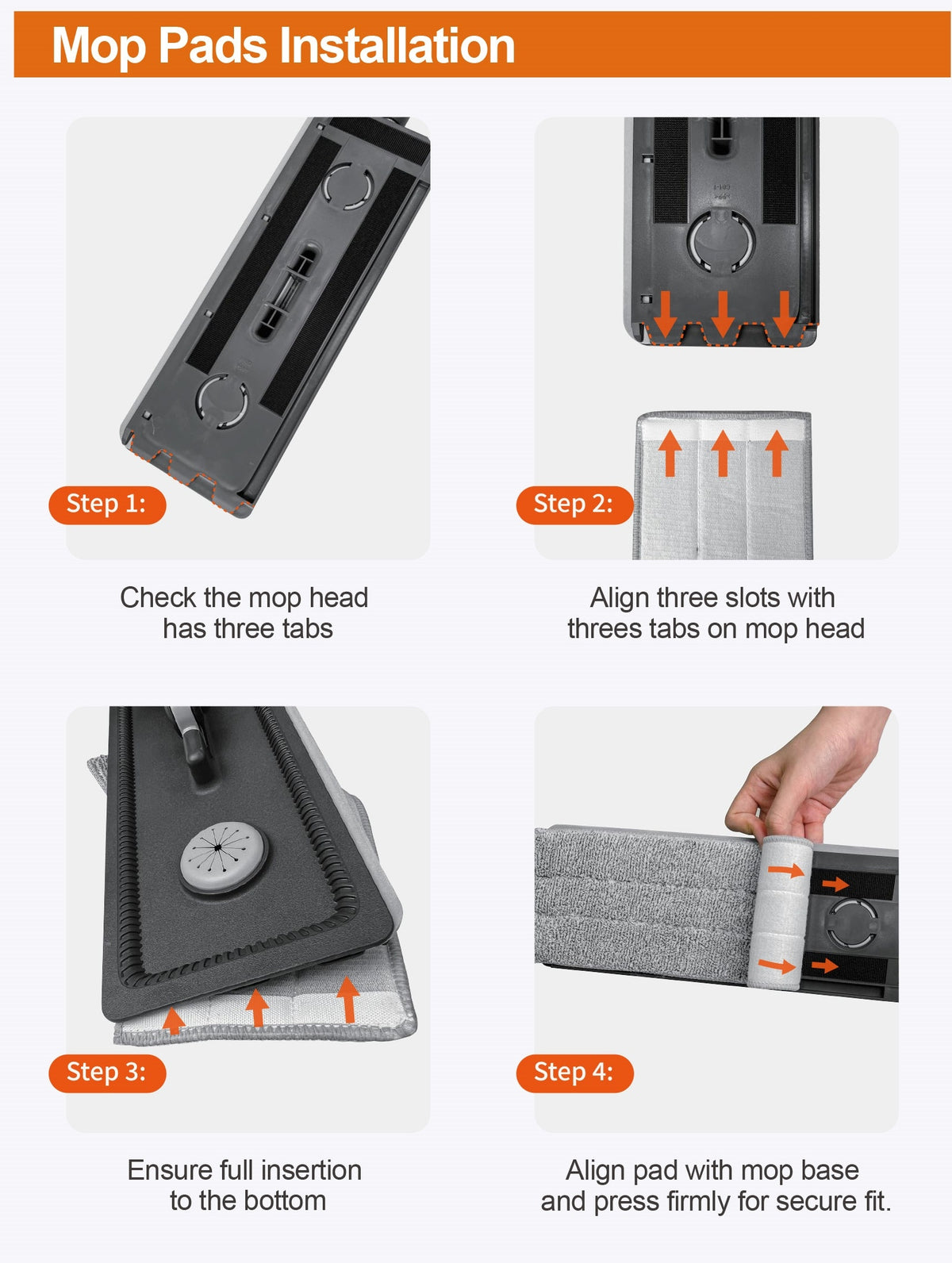 Mop Pads Installation

Step 1:

Check the mop head has three tabs

Step 2:

Align three slots with threes tabs on mop head

Step 3:

Ensure full insertion to the bottom

Step 4:

Align pad with mop base and press firmly for secure fit.