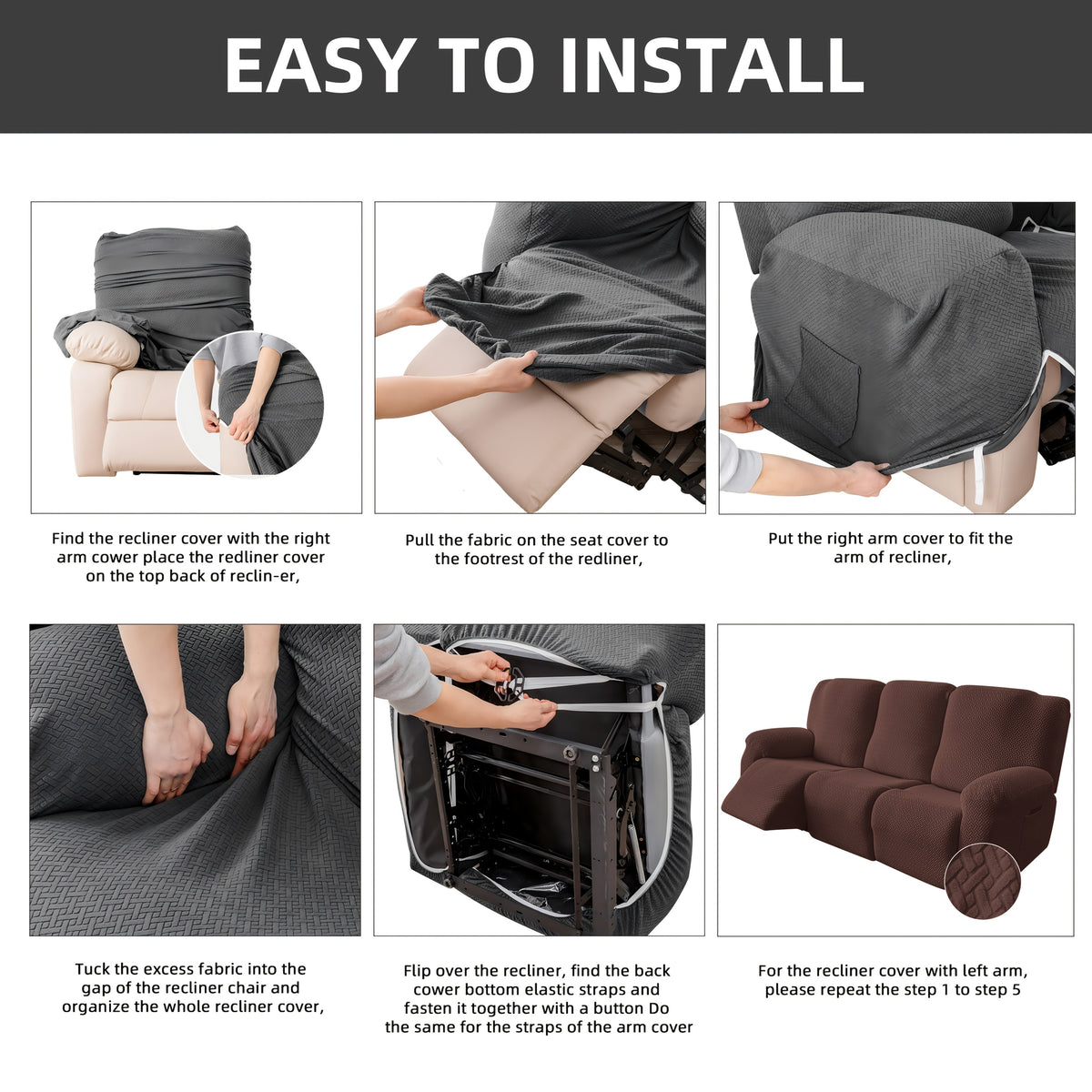 EASY TO INSTALL

Find the recliner cover with the right arm cower place the redliner cover on the top back of reclin-er,

Pull the fabric on the seat cover to the footrest of the redliner,

Put the right arm cover to fit the arm of recliner,

Tuck the excess fabric into the gap of the recliner chair and organize the whole recliner cover,

Flip over the recliner, find the back cower bottom elastic straps and fasten it together with a button Do the same for the straps of the arm cover

For the recliner cover with left arm, please repeat the step 1 to step 5