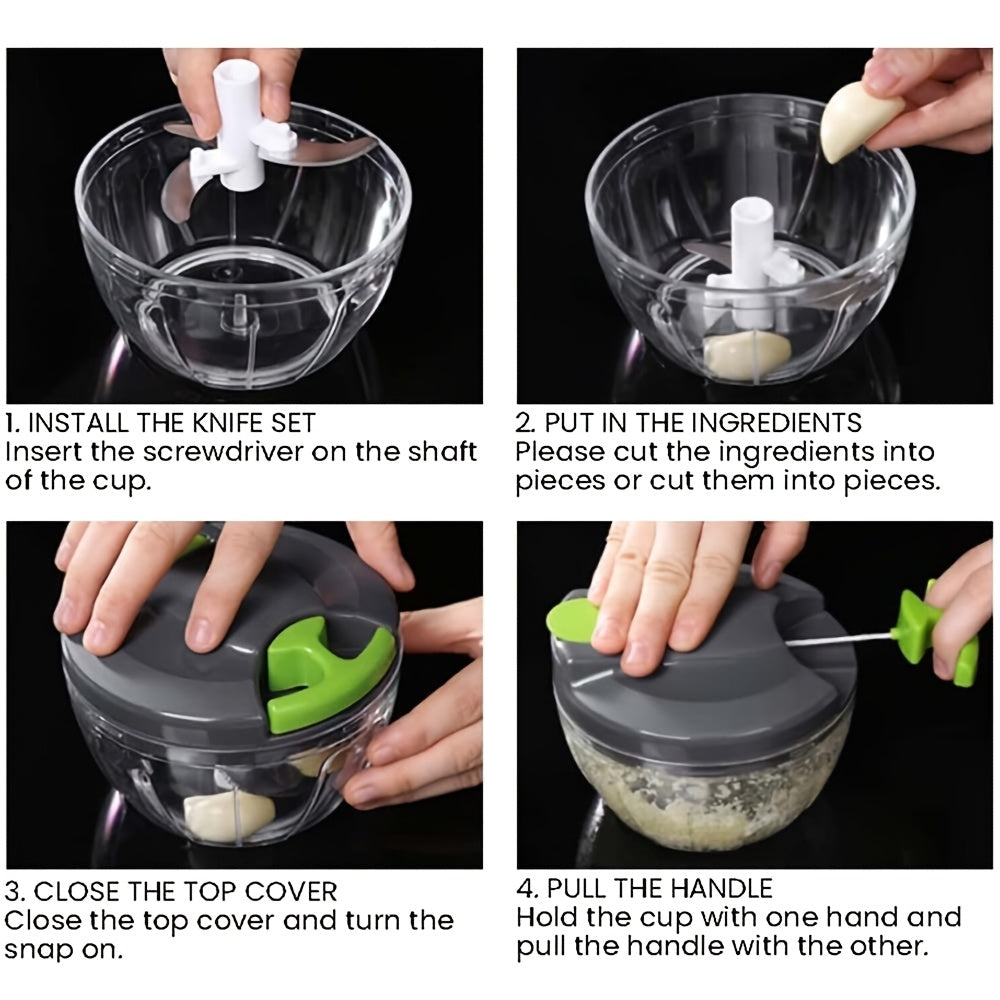 1. INSTALL THE KNIFE SET
Insert the screwdriver on the shaft of the cup.

2. PUT IN THE INGREDIENTS
Please cut the ingredients into pieces or cut them into pieces.

3. CLOSE THE TOP COVER
Close the top cover and turn the snap on.

4. PULL THE HANDLE
Hold the cup with one hand and pull the handle with the other.