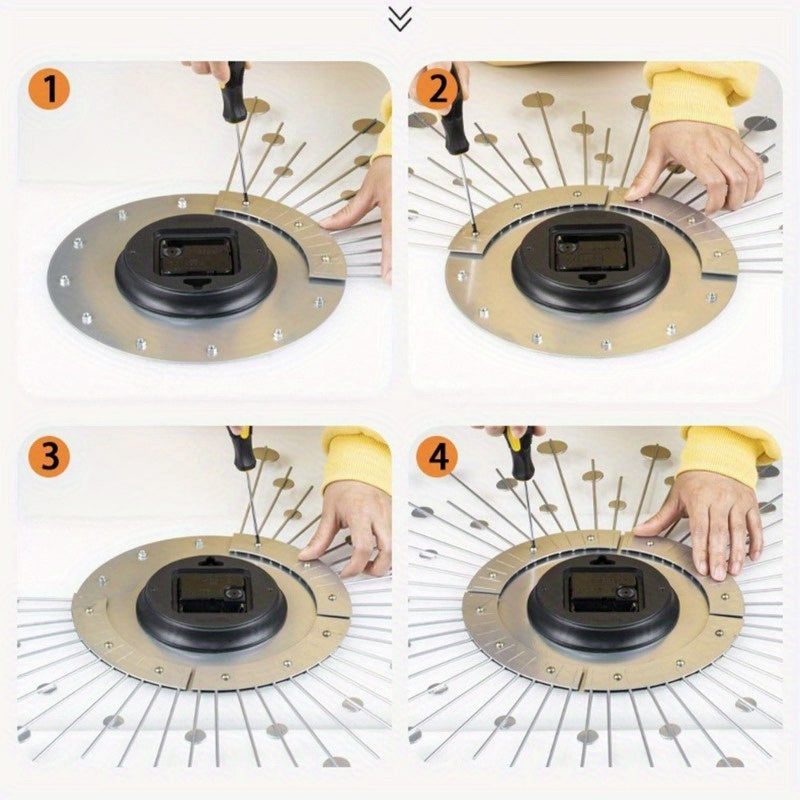 1

2

3

4