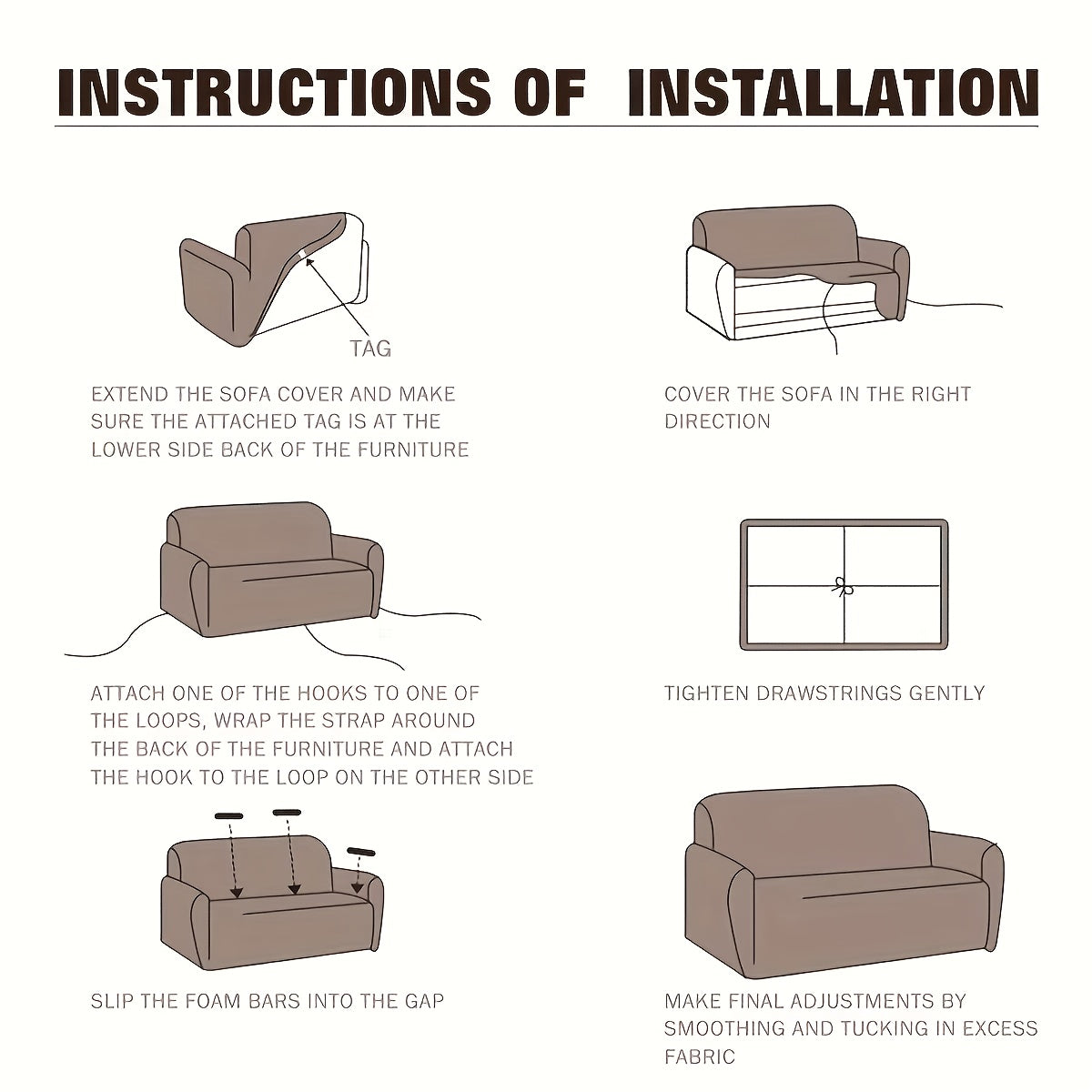 INSTRUCTIONS OF INSTALLATION

TAG

EXTEND THE SOFA COVER AND MAKE SURE THE ATTACHED TAG IS AT THE LOWER SIDE BACK OF THE FURNITURE

COVER THE SOFA IN THE RIGHT DIRECTION

ATTACH ONE OF THE HOOKS TO ONE OF THE LOOPS, WRAP THE STRAP AROUND THE BACK OF THE FURNITURE AND ATTACH THE HOOK TO THE LOOP ON THE OTHER SIDE

TIGHTEN DRAWSTRINGS GENTLY

SLIP THE FOAM BARS INTO THE GAP

MAKE FINAL ADJUSTMENTS BY SMOOTHING AND TUCKING IN EXCESS FABRIC