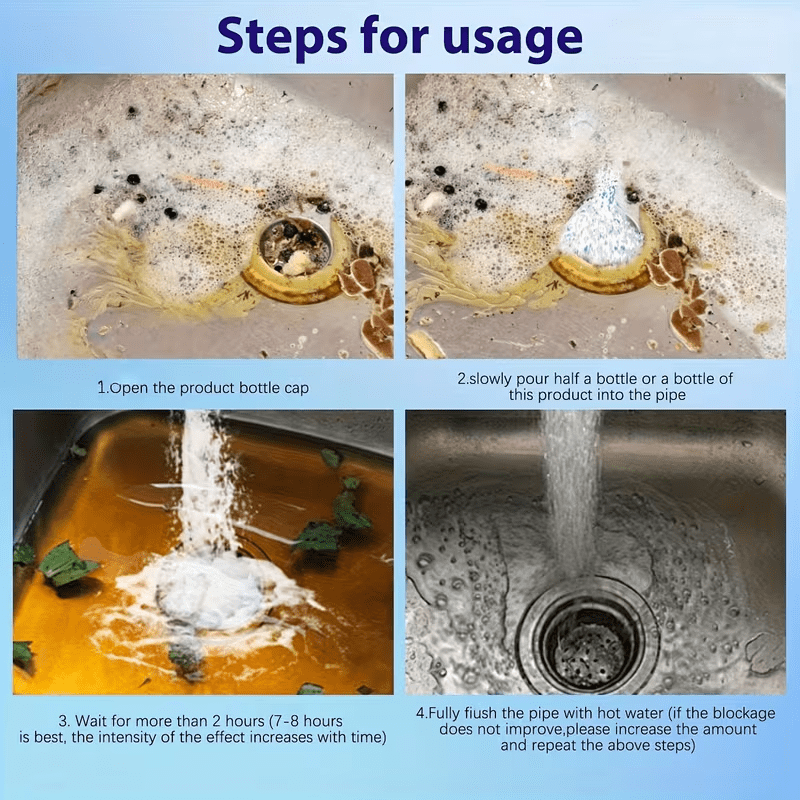 Steps for usage

1.Open the product bottle cap

2.slowly pour half a bottle or a bottle of this product into the pipe

3. Wait for more than 2 hours (7-8 hours is best, the intensity of the effect increases with time)

4.Fully fiush the pipe with hot water (if the blockage does not improve,please increase the amount and repeat the above steps)