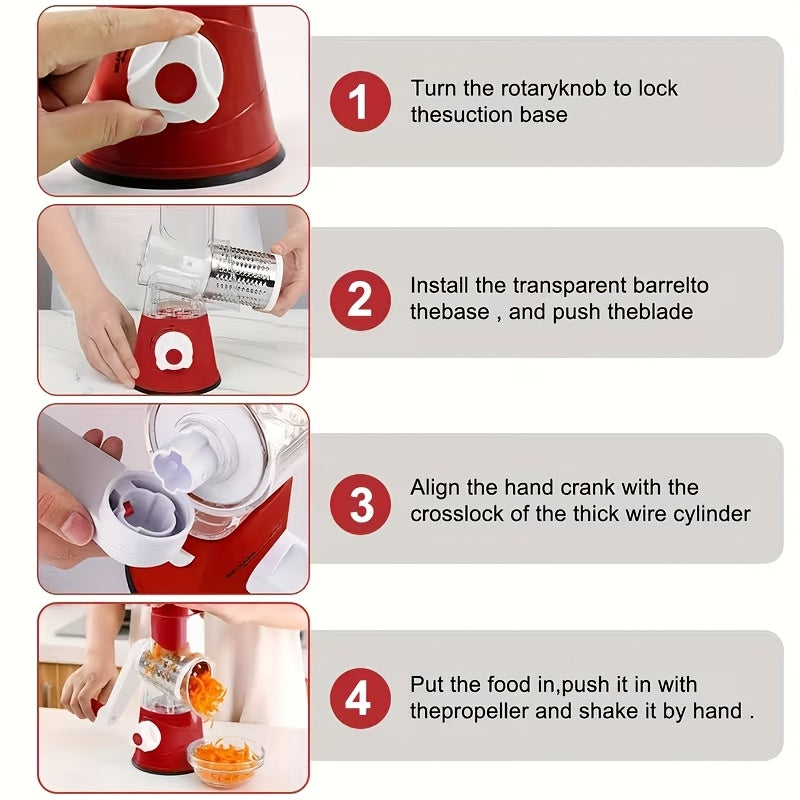 1
Turn the rotaryknob to lock thesuction base

2
Install the transparent barrelto thebase , and push theblade

3
Align the hand crank with the crosslock of the thick wire cylinder

4
Put the food in,push it in with thepropeller and shake it by hand .