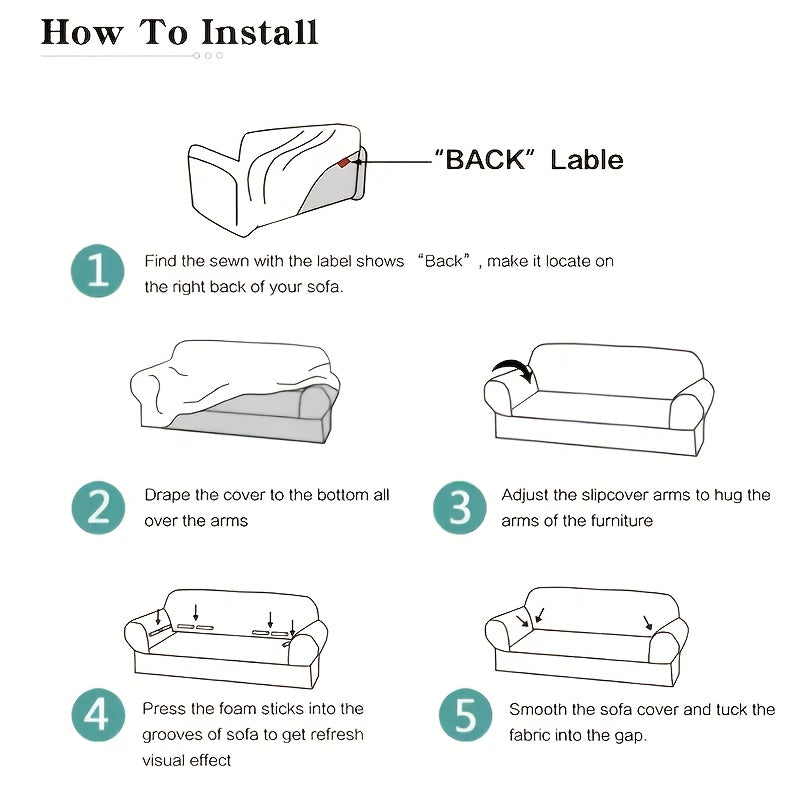 How To Install

"BACK" Lable

1 Find the sewn with the label shows "Back", make it locate on the right back of your sofa.

2 Drape the cover to the bottom all over the arms

3 Adjust the slipcover arms to hug the arms of the furniture

4 Press the foam sticks into the grooves of sofa to get refresh visual effect

5 Smooth the sofa cover and tuck the fabric into the gap.