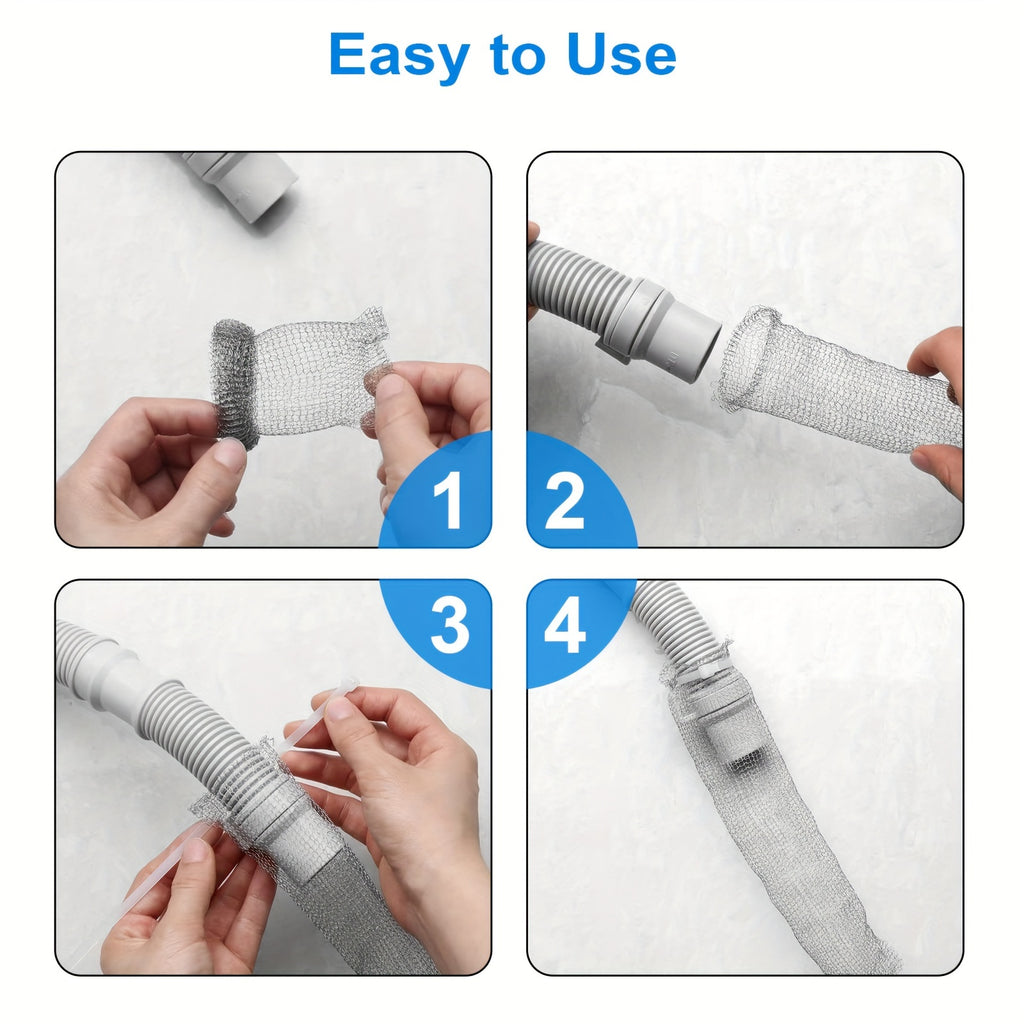 Easy to Use

1

2

3

4