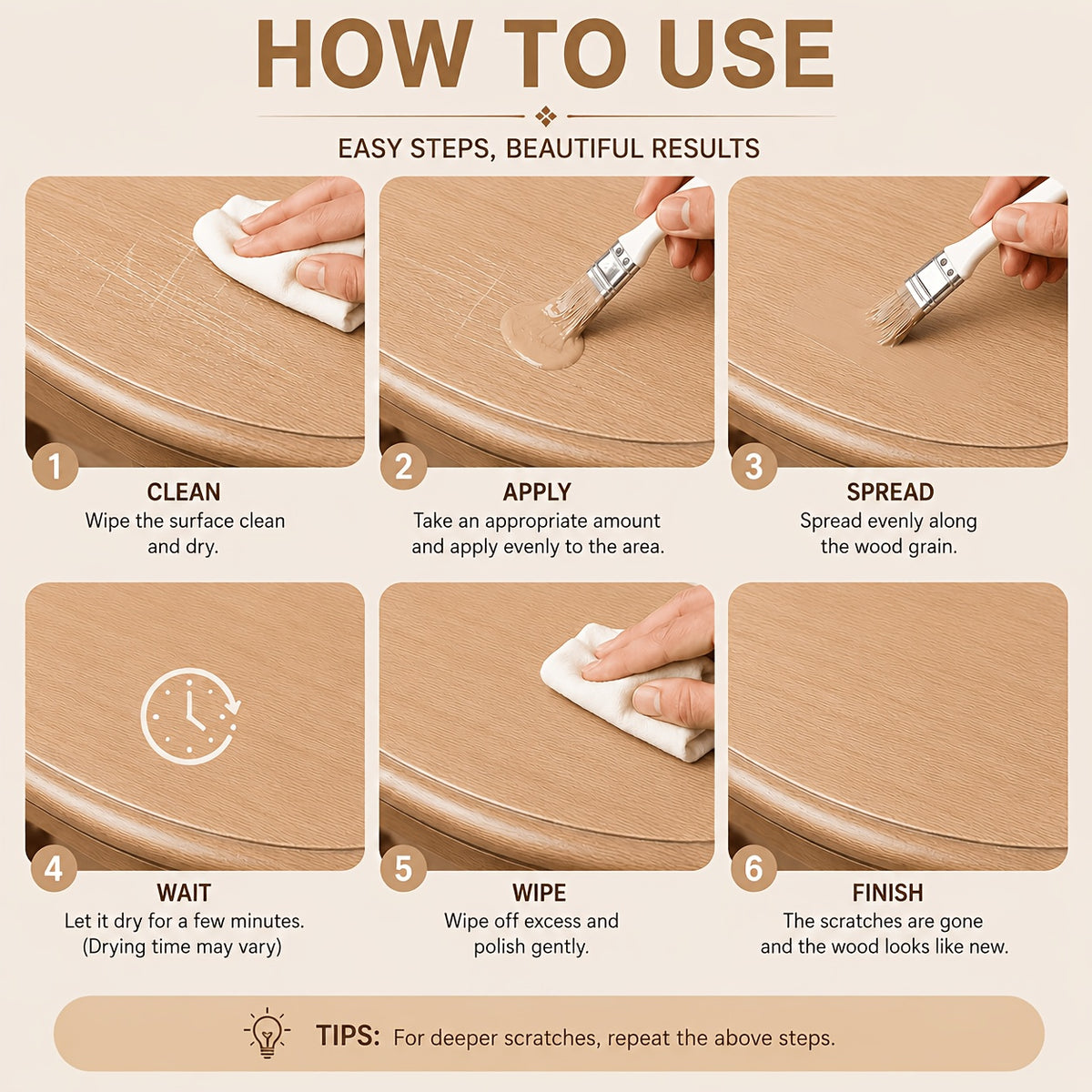 HOW TO USE

EASY STEPS, BEAUTIFUL RESULTS

1
CLEAN
Wipe the surface clean and dry.

2
APPLY
Take an appropriate amount and apply evenly to the area.

3
SPREAD
Spread evenly along the wood grain.

4
WAIT
Let it dry for a few minutes. (Drying time may vary)

5
WIPE
Wipe off excess and polish gently.

6
FINISH
The scratches are gone and the wood looks like new.

TIPS: For deeper scratches, repeat the above steps.