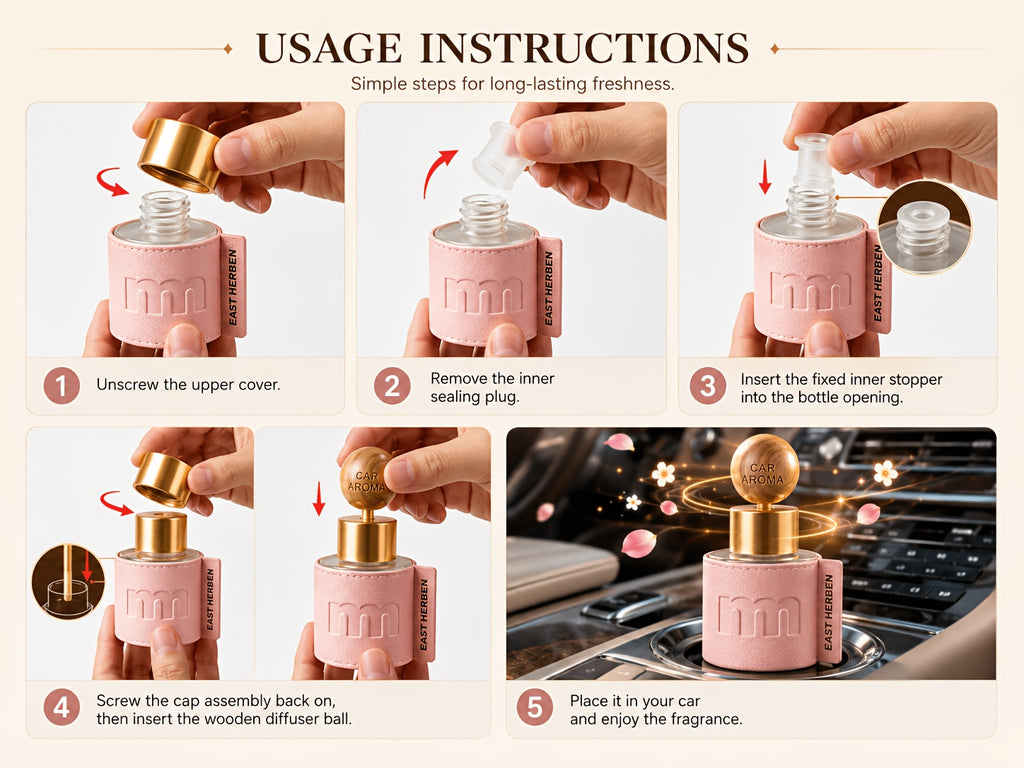 USAGE INSTRUCTIONS

Simple steps for long-lasting freshness.

EAST HERBEN

1 Unscrew the upper cover.

EAST HERBEN

2 Remove the inner sealing plug.

EAST HERBEN

3 Insert the fixed inner stopper into the bottle opening.

EAST HERBEN

CAR AROMA

EAST HERBEN

4 Screw the cap assembly back on, then insert the wooden diffuser ball.

CAR AROMA

EAST HERBEN

5 Place it in your car and enjoy the fragrance.