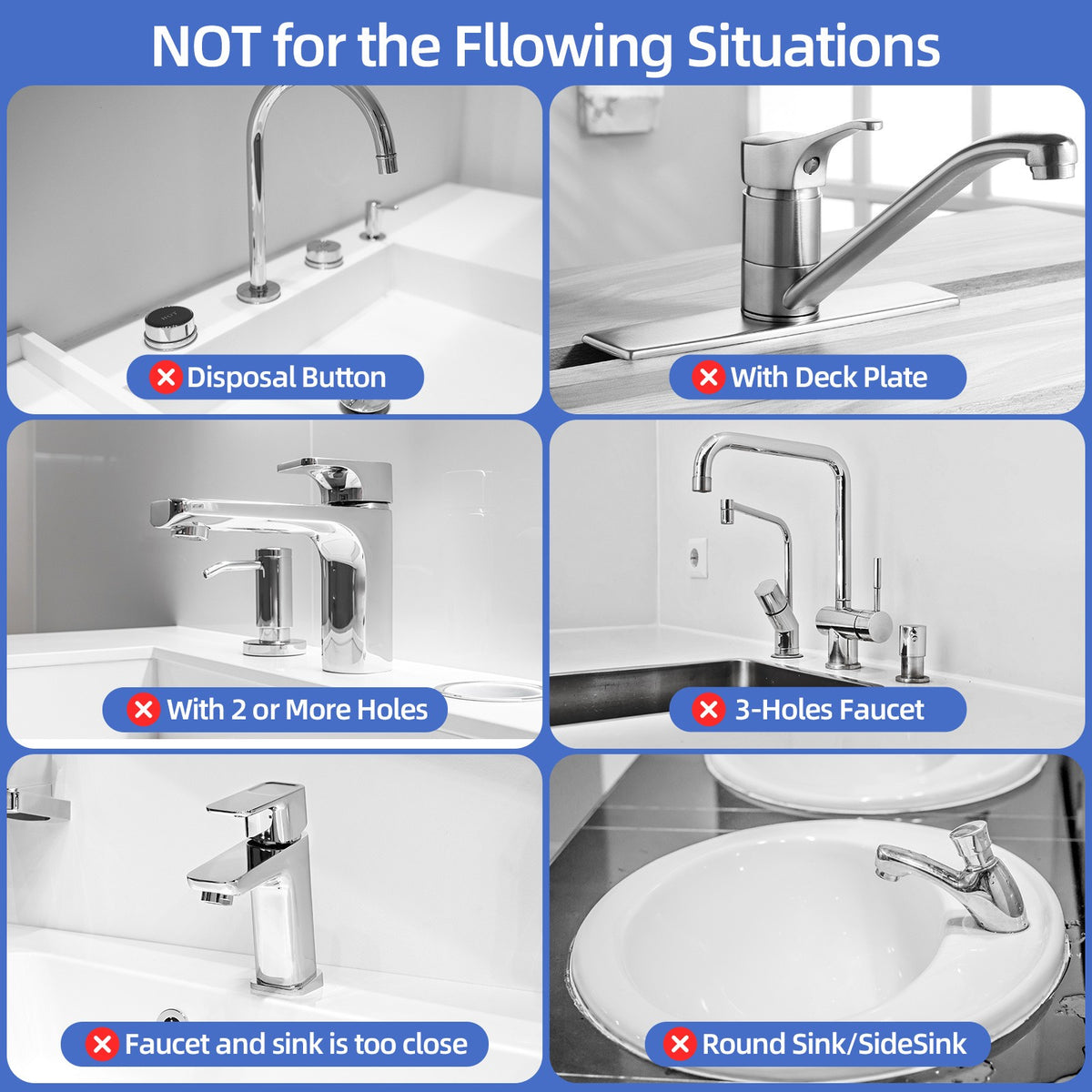 NOT for the Fllowing Situations

Disposal Button

With Deck Plate

With 2 or More Holes

3-Holes Faucet

Faucet and sink is too close

Round Sink/SideSink