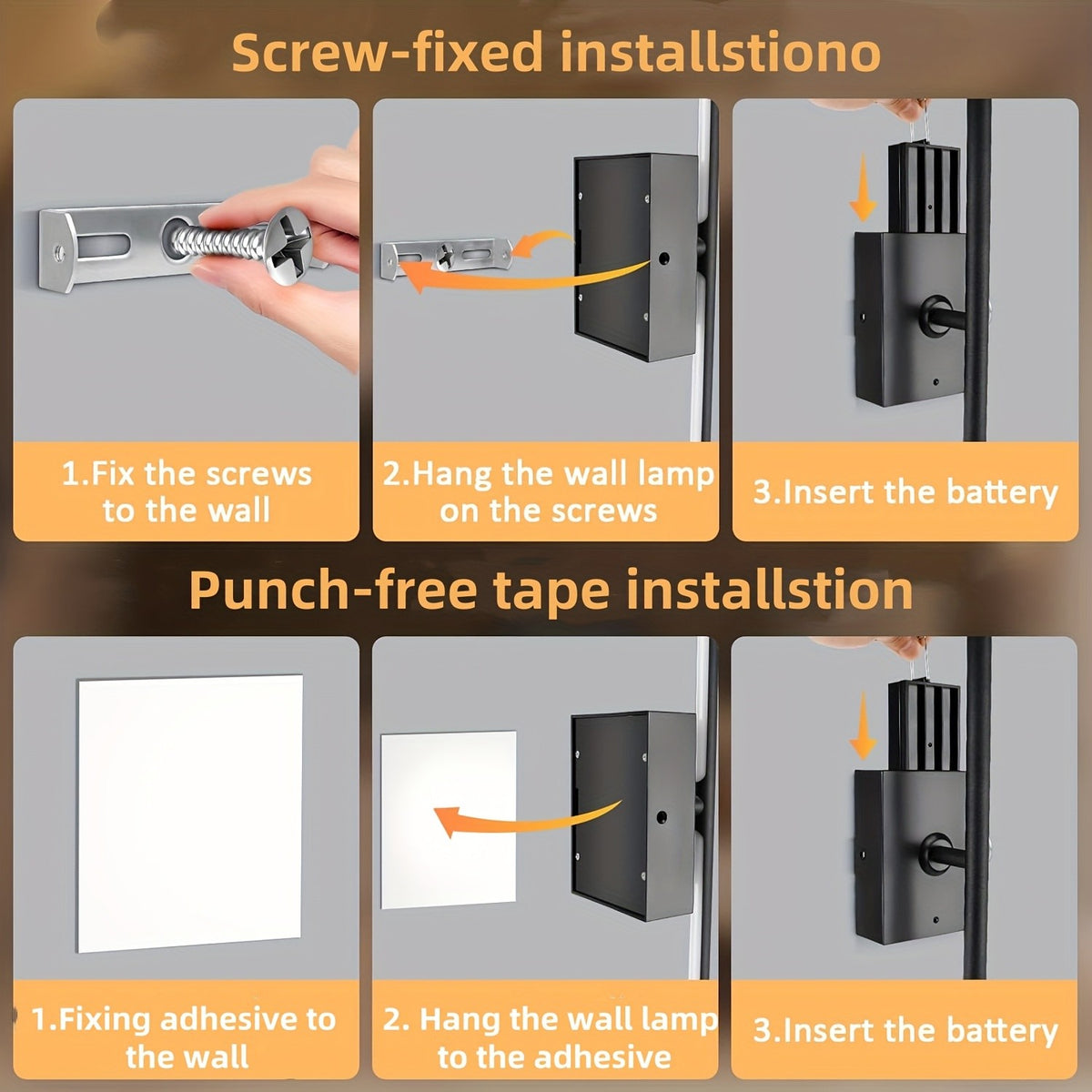 Screw-fixed installstiono

1.Fix the screws to the wall

2.Hang the wall lamp on the screws

3.Insert the battery

Punch-free tape installstion

1.Fixing adhesive to the wall

2. Hang the wall lamp to the adhesive

3.Insert the battery