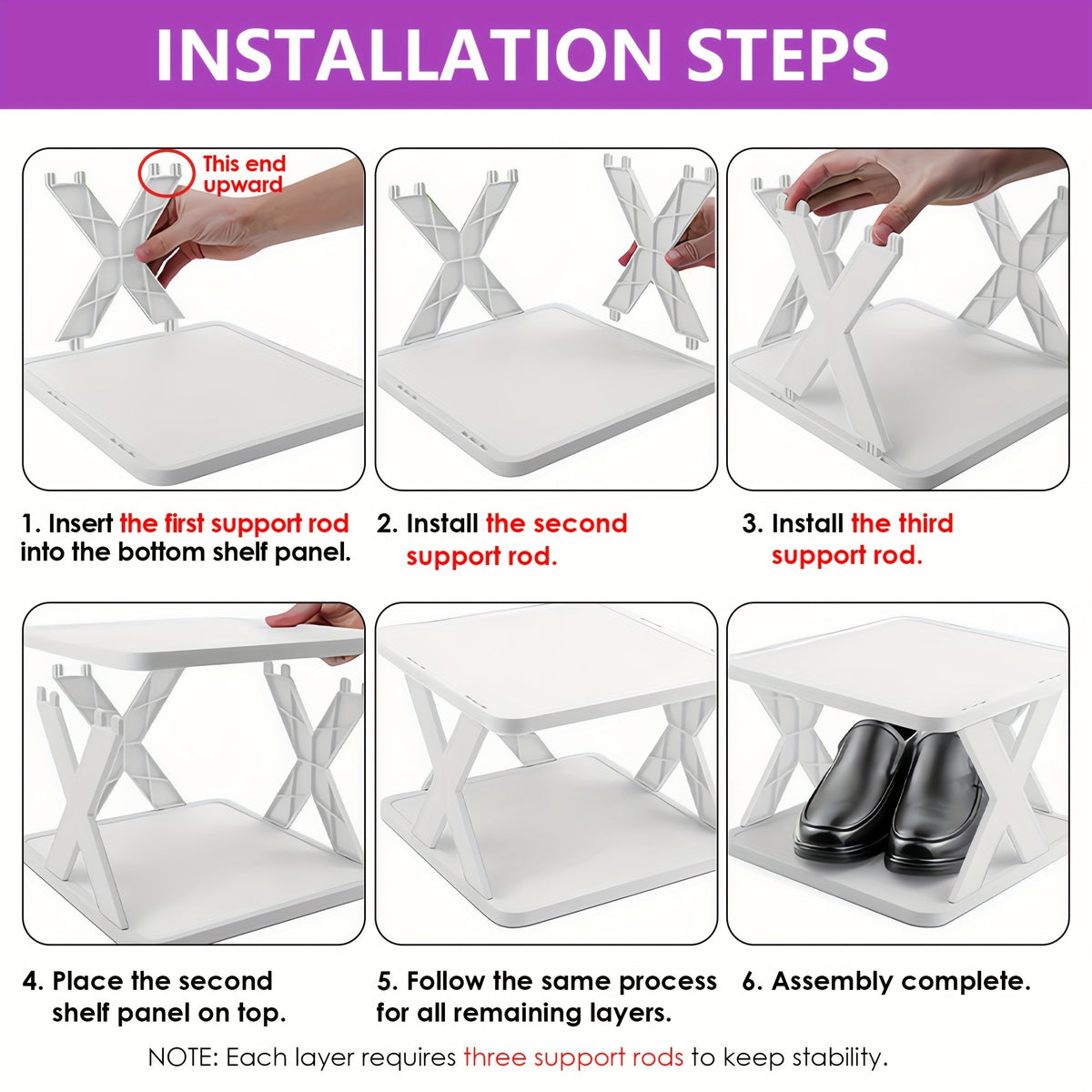 INSTALLATION STEPS

This end upward

1. Insert the first support rod into the bottom shelf panel.

2. Install the second support rod.

3. Install the third support rod.

4. Place the second shelf panel on top.

5. Follow the same process for all remaining layers.

6. Assembly complete.

NOTE: Each layer requires three support rods to keep stability.