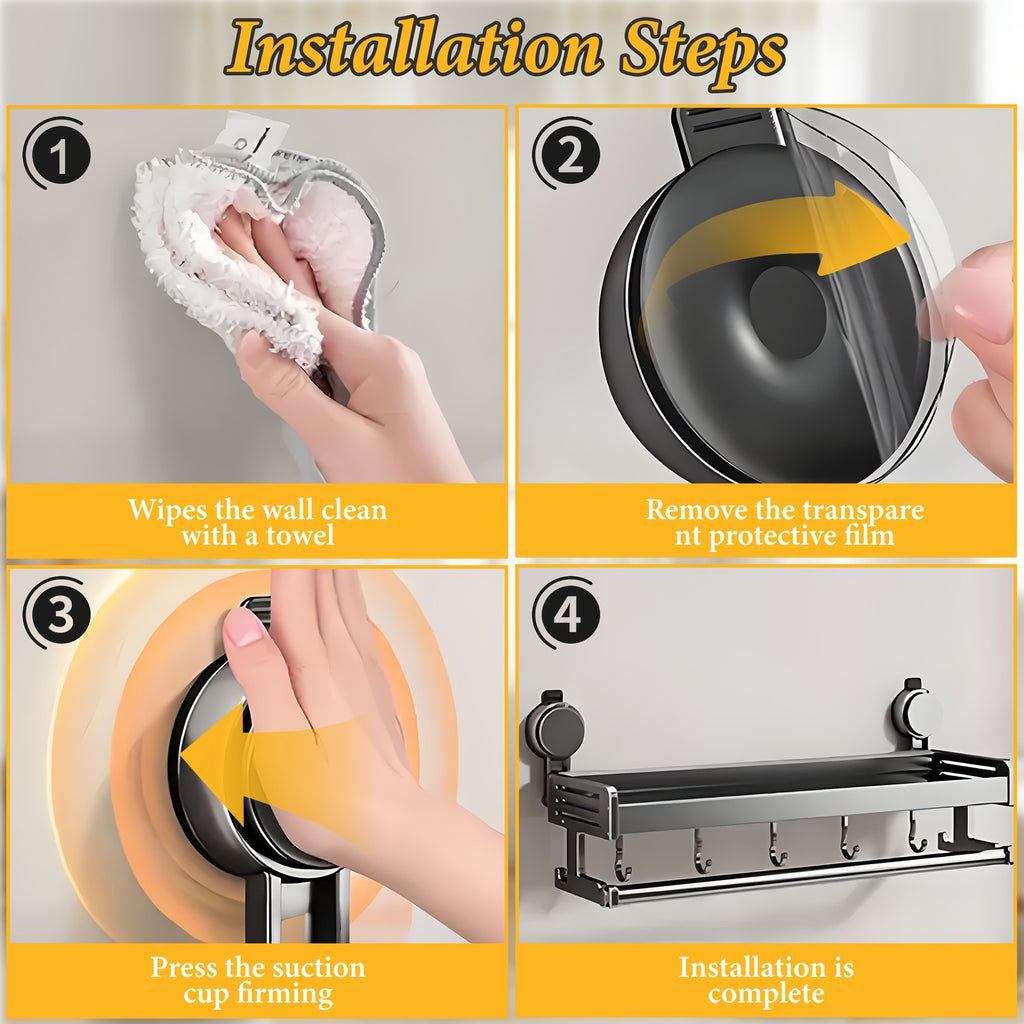 Installation Steps

1

Wipes the wall clean with a towel

2

Remove the transpare nt protective film

3

Press the suction cup firming

4

Installation is complete