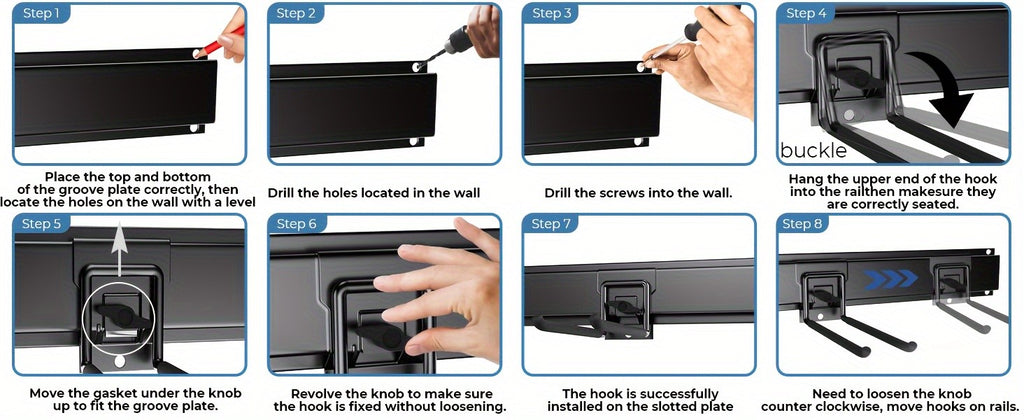 Step 1

Place the top and bottom of the groove plate correctly, then locate the holes on the wall with a level

Step 2

Drill the holes located in the wall

Step 3

Drill the screws into the wall.

Step 4

buckle

Hang the upper end of the hook into the railthen makesure they are correctly seated.

Step 5

Move the gasket under the knob up to fit the groove plate.

Step 6

Revolve the knob to make sure the hook is fixed without loosening.

Step 7

The hook is successfully installed on the slotted plate

Step 8

Need to loosen the knob counter clockwise, move hooks on rails.