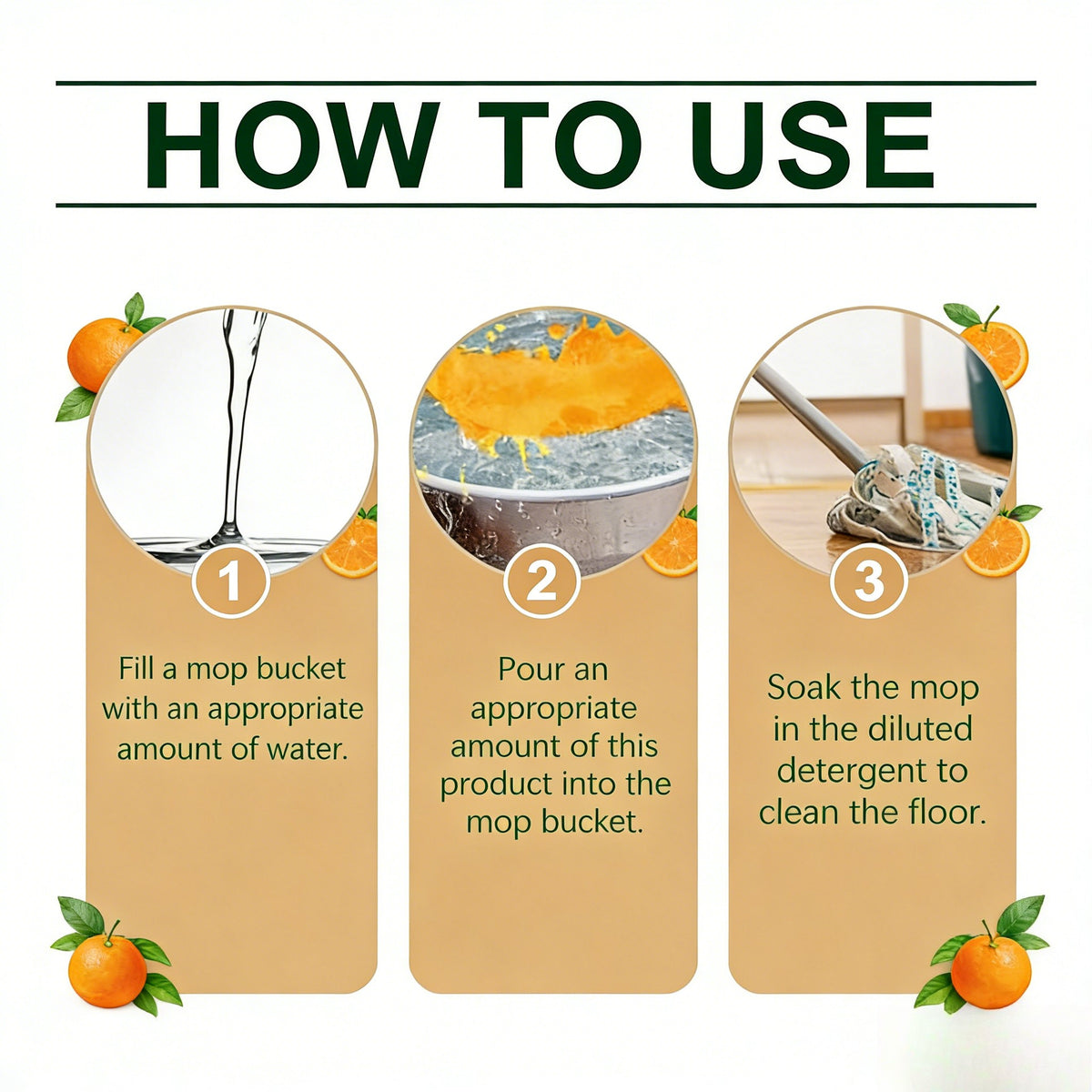 HOW TO USE

1

Fill a mop bucket with an appropriate amount of water.

2

Pour an appropriate amount of this product into the mop bucket.

3

Soak the mop in the diluted detergent to clean the floor.