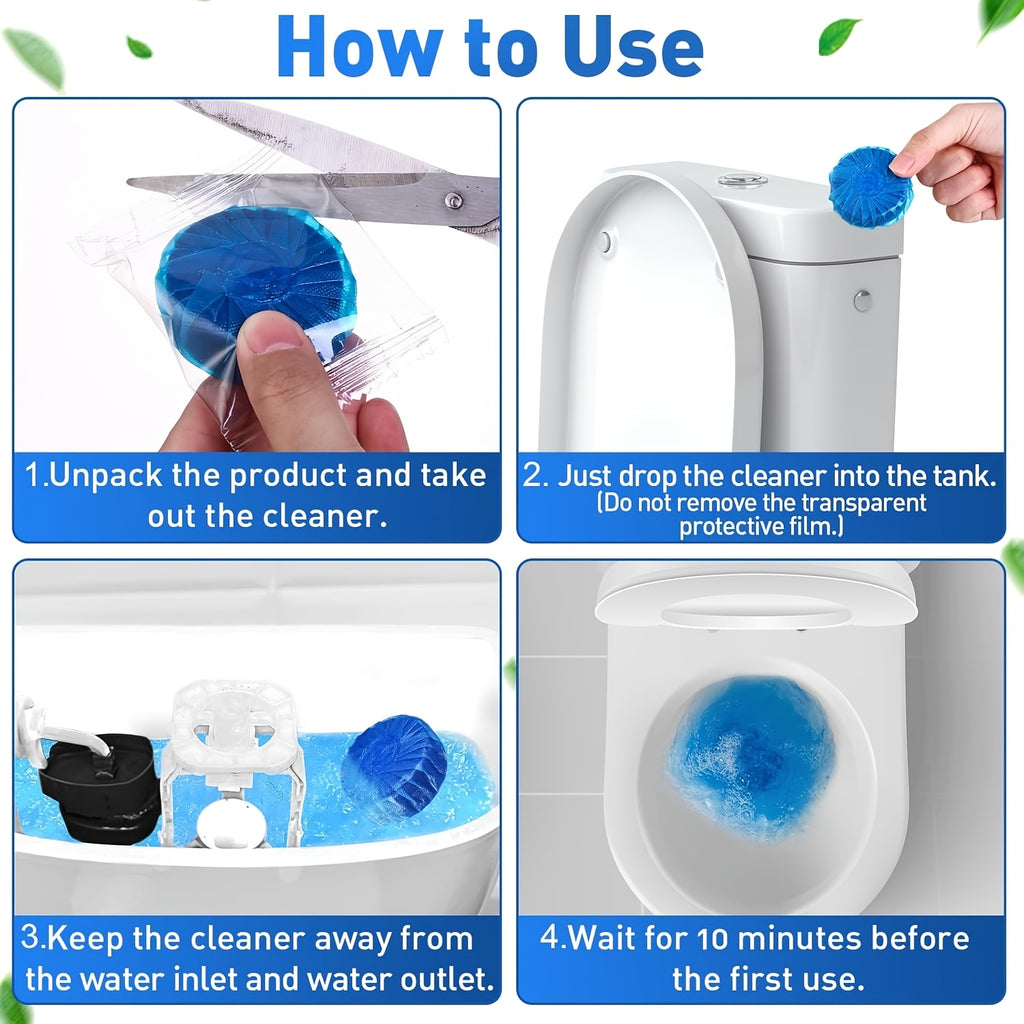 How to Use

1.Unpack the product and take out the cleaner.

2. Just drop the cleaner into the tank. (Do not remove the transparent protective film.)

3.Keep the cleaner away from the water inlet and water outlet.

4.Wait for 10 minutes before the first use.