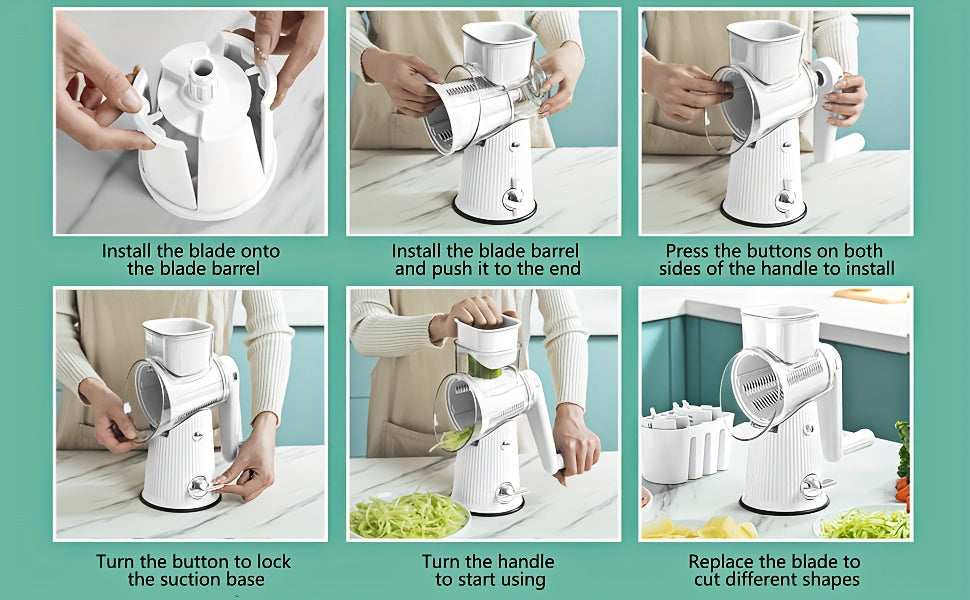 Install the blade onto the blade barrel

Install the blade barrel and push it to the end

Press the buttons on both sides of the handle to install

Turn the button to lock the suction base

Turn the handle to start using

Replace the blade to cut different shapes