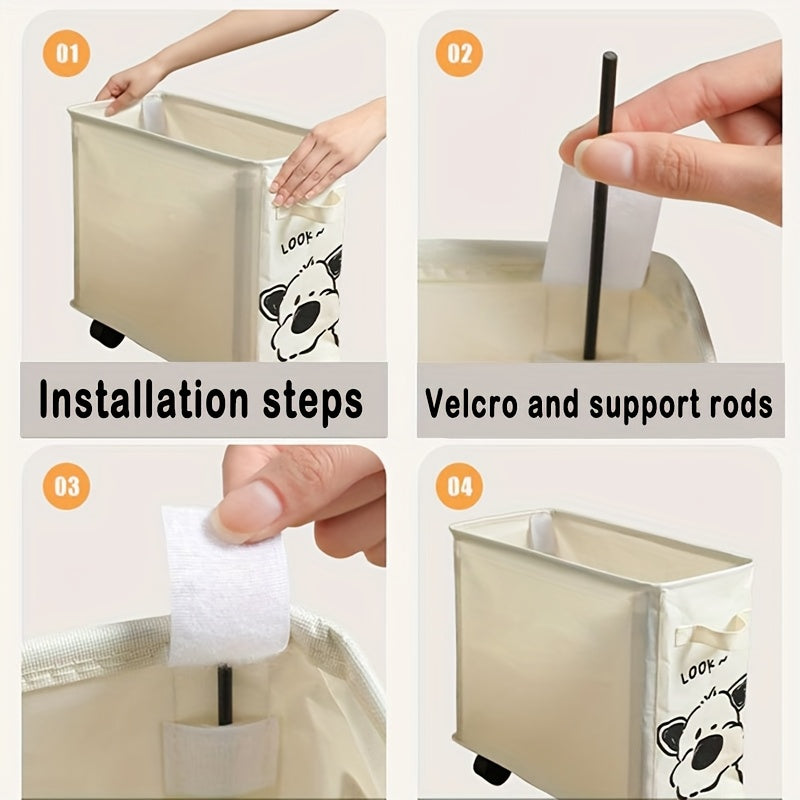 01

LOOK~

Installation steps

02

Velcro and support rods

03

04

LOOK~