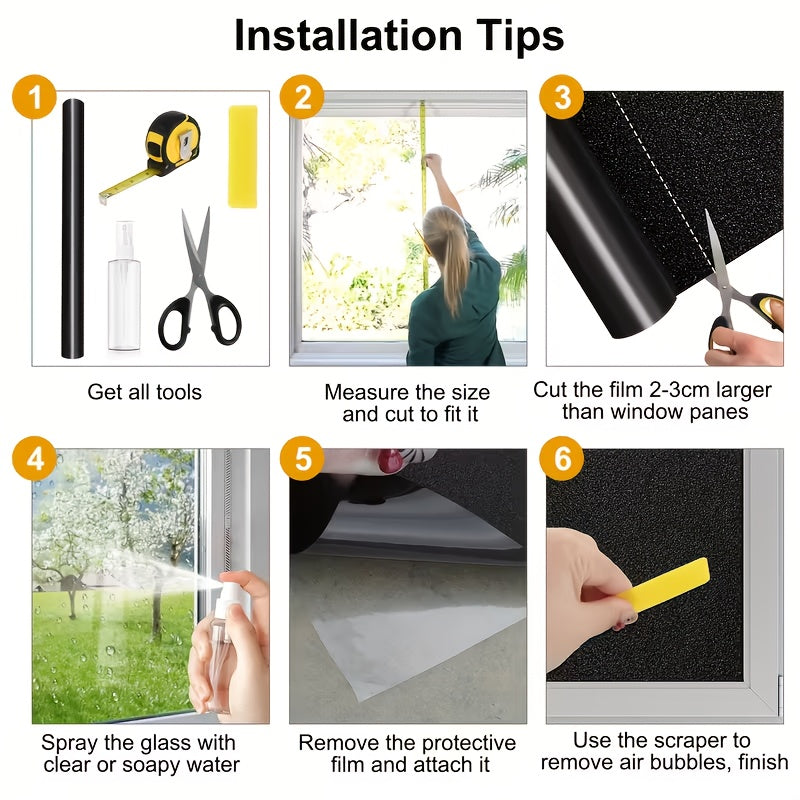 Installation Tips

1

Get all tools

2

Measure the size and cut to fit it

3

Cut the film 2-3cm larger than window panes

4

Spray the glass with clear or soapy water

5

Remove the protective film and attach it

6

Use the scraper to remove air bubbles, finish