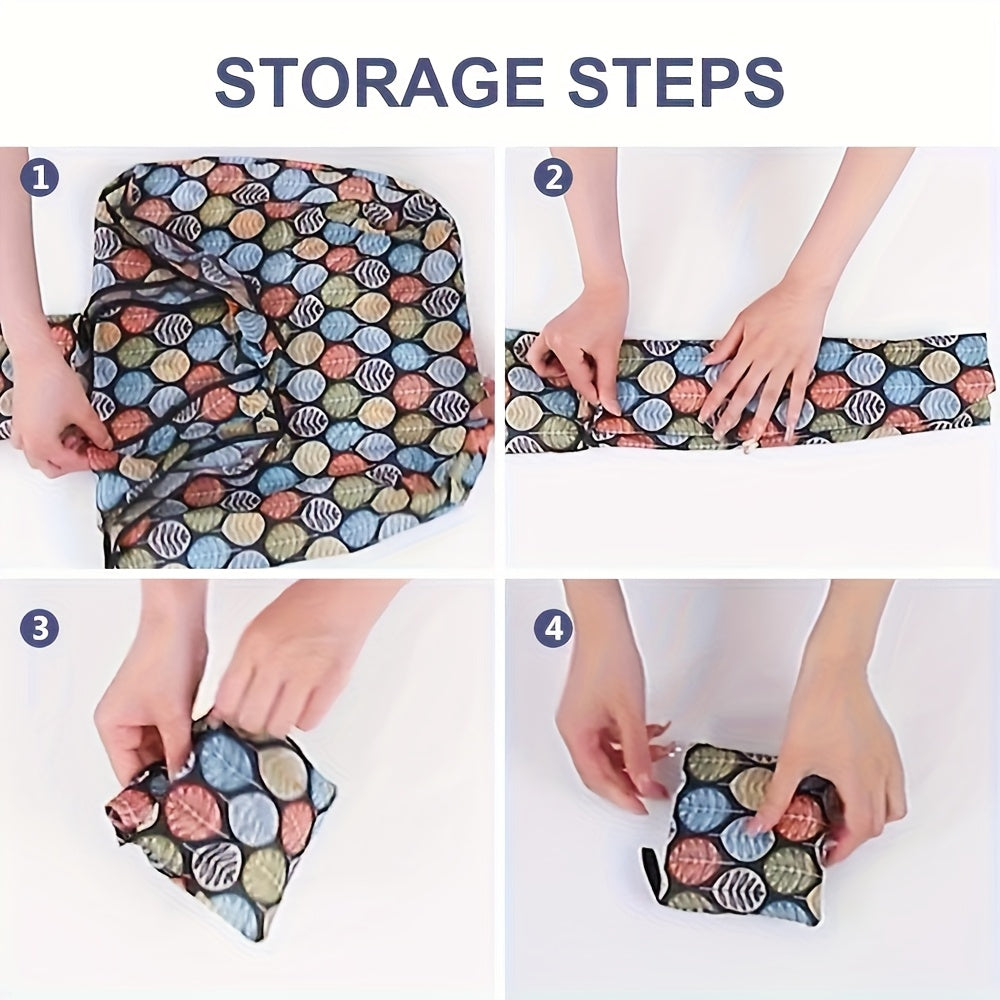 STORAGE STEPS

1

2

3

4