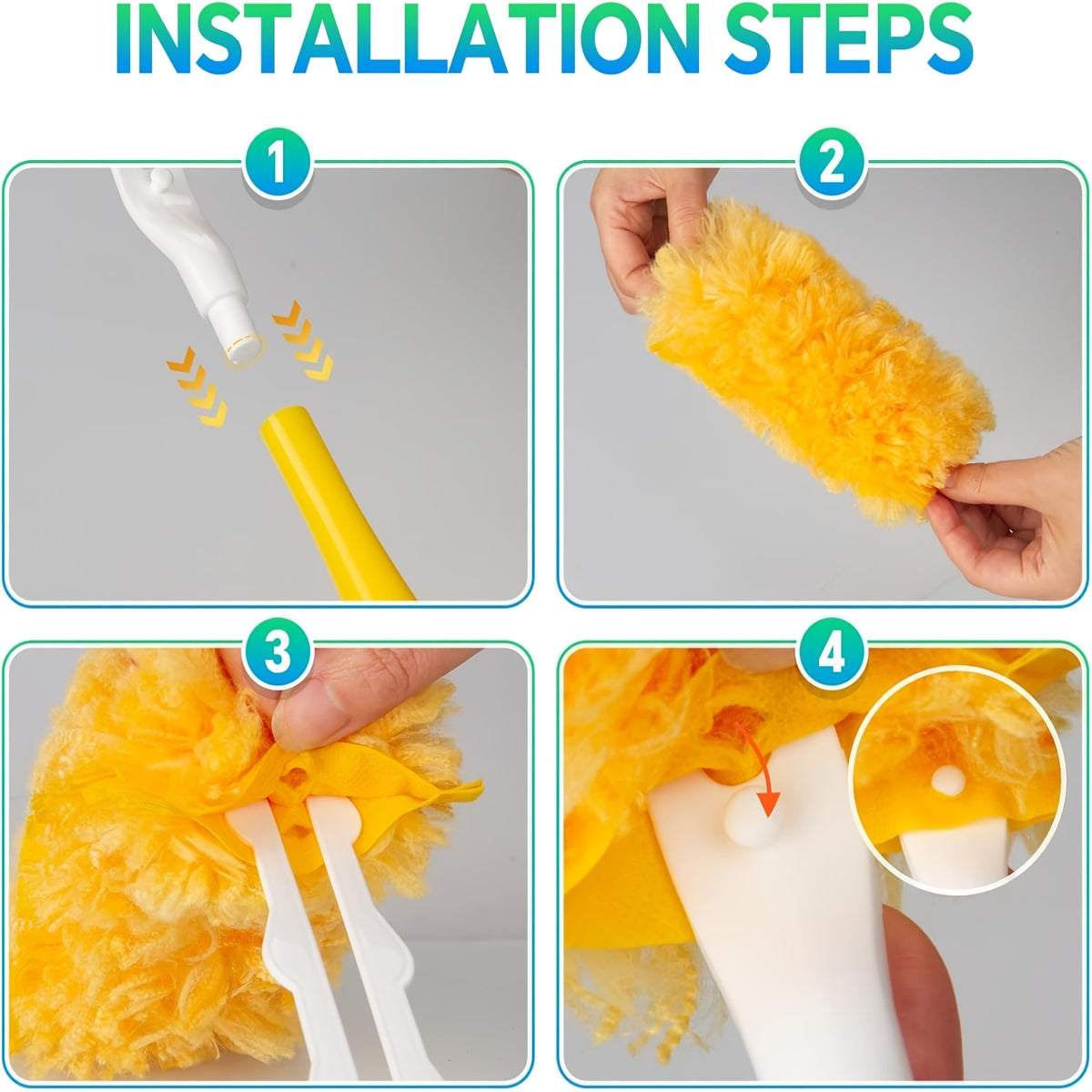 INSTALLATION STEPS

1

2

3

4