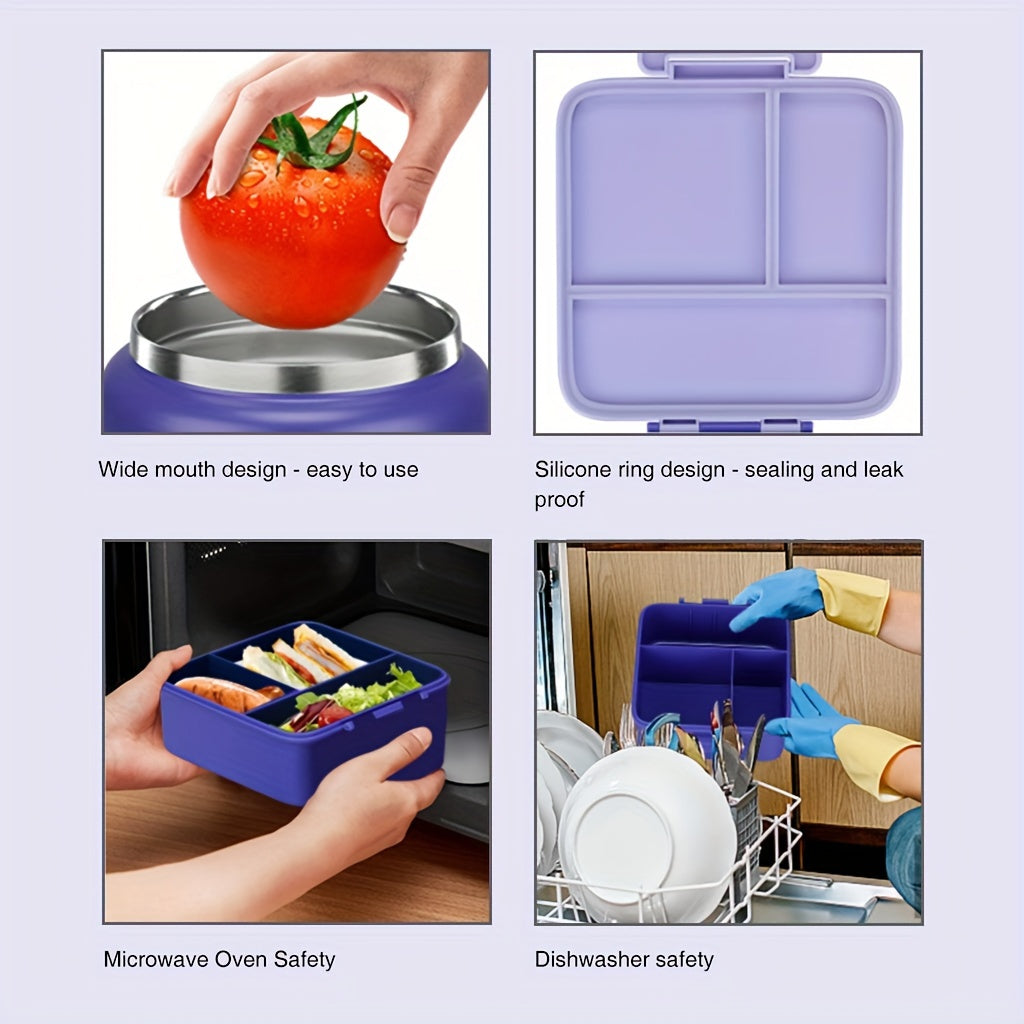 Wide mouth design - easy to use

Silicone ring design - sealing and leak proof

Microwave Oven Safety

Dishwasher safety