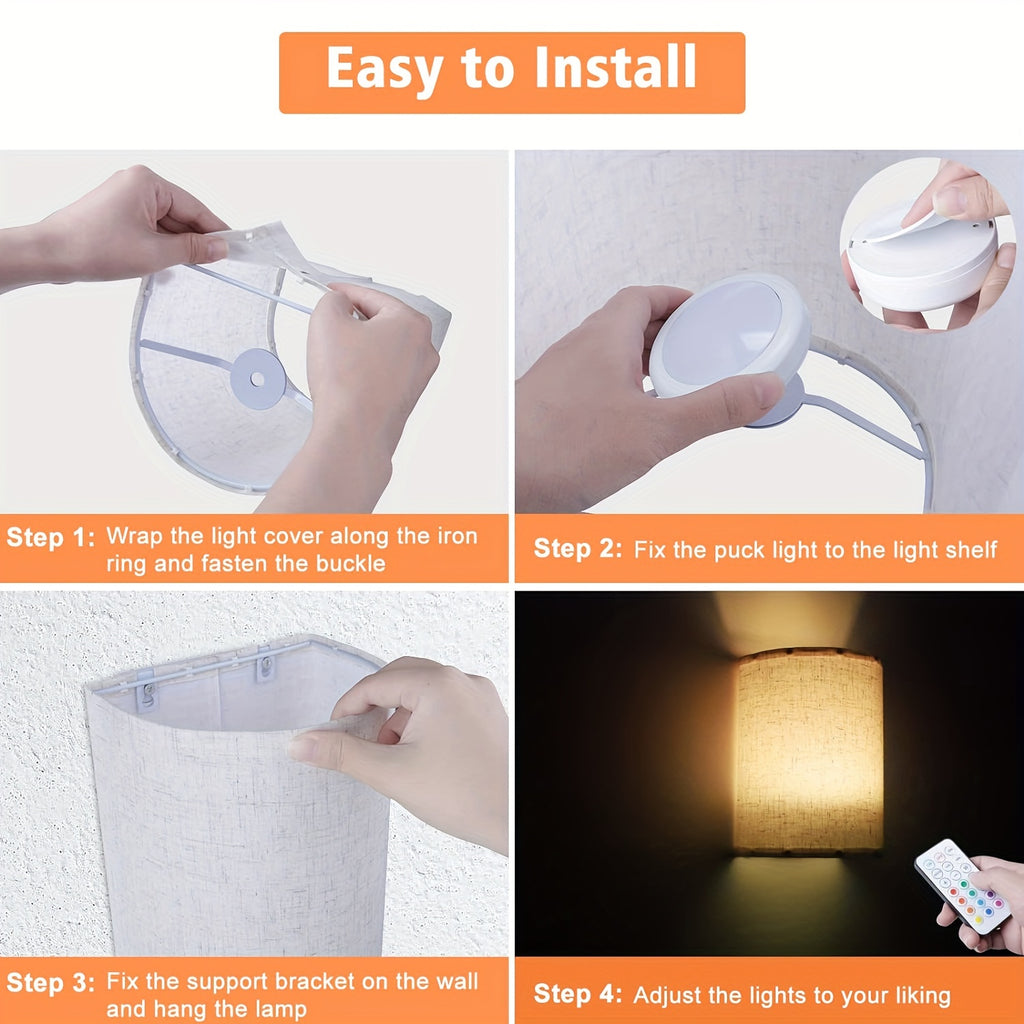 Easy to Install

Step 1: Wrap the light cover along the iron ring and fasten the buckle

Step 2: Fix the puck light to the light shelf

Step 3: Fix the support bracket on the wall and hang the lamp

Step 4: Adjust the lights to your liking